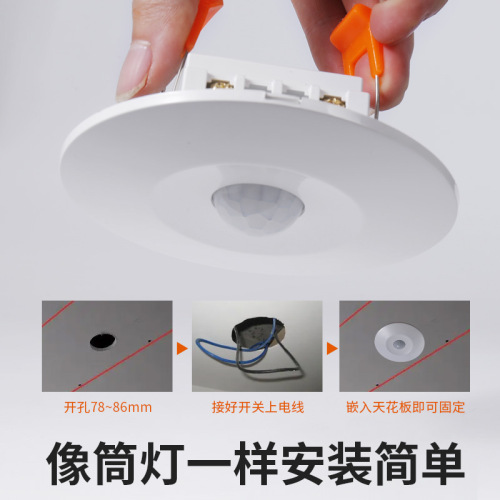 开孔78~86mm

接好开关上电线

嵌入天花板即可固定

像筒灯一样安装简单