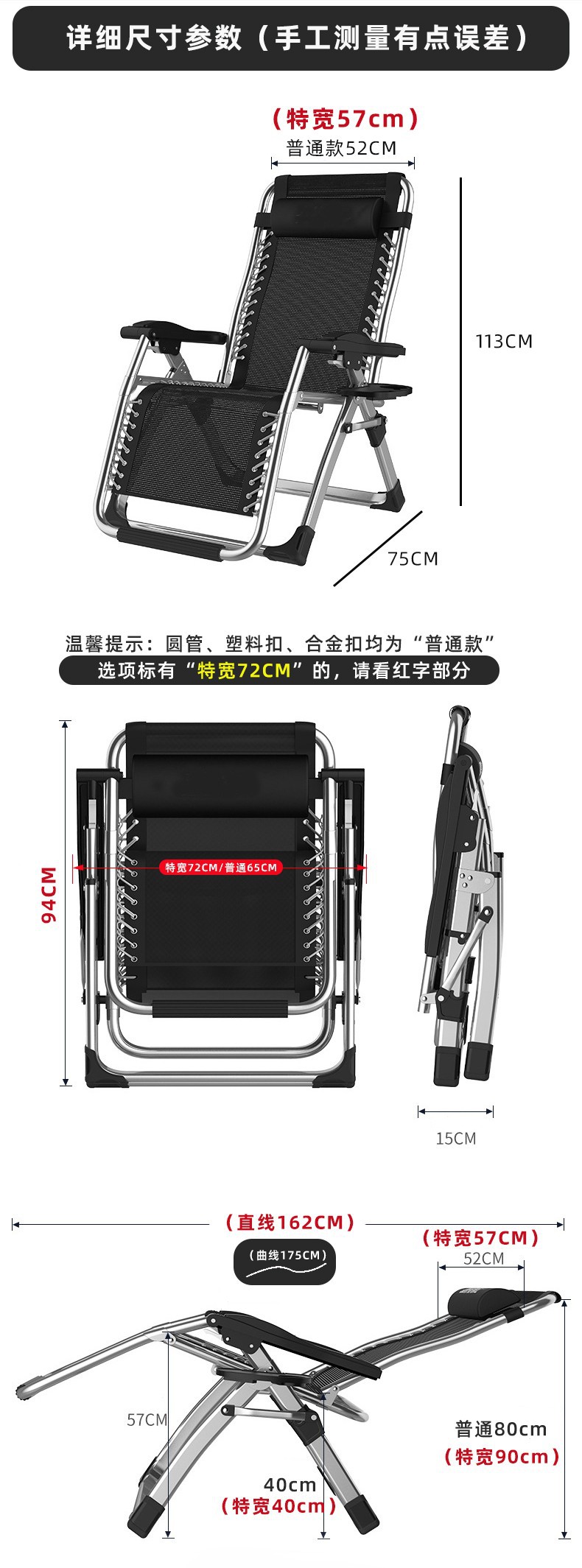 详细尺寸参数（手工测量有点误差）

（特宽57cm）
普通款52CM

113CM

75CM

温馨提示：圆管、塑料扣、合金扣均为“普通款”
选项标有“特宽72CM”的，请看红字部分

94CM

特宽72CM/普通65CM

15CM

（直线162CM）

（曲线175CM）

（特宽57CM）
52CM

57CM

普通80cm
（特宽90cm）

40cm
（特宽40cm）