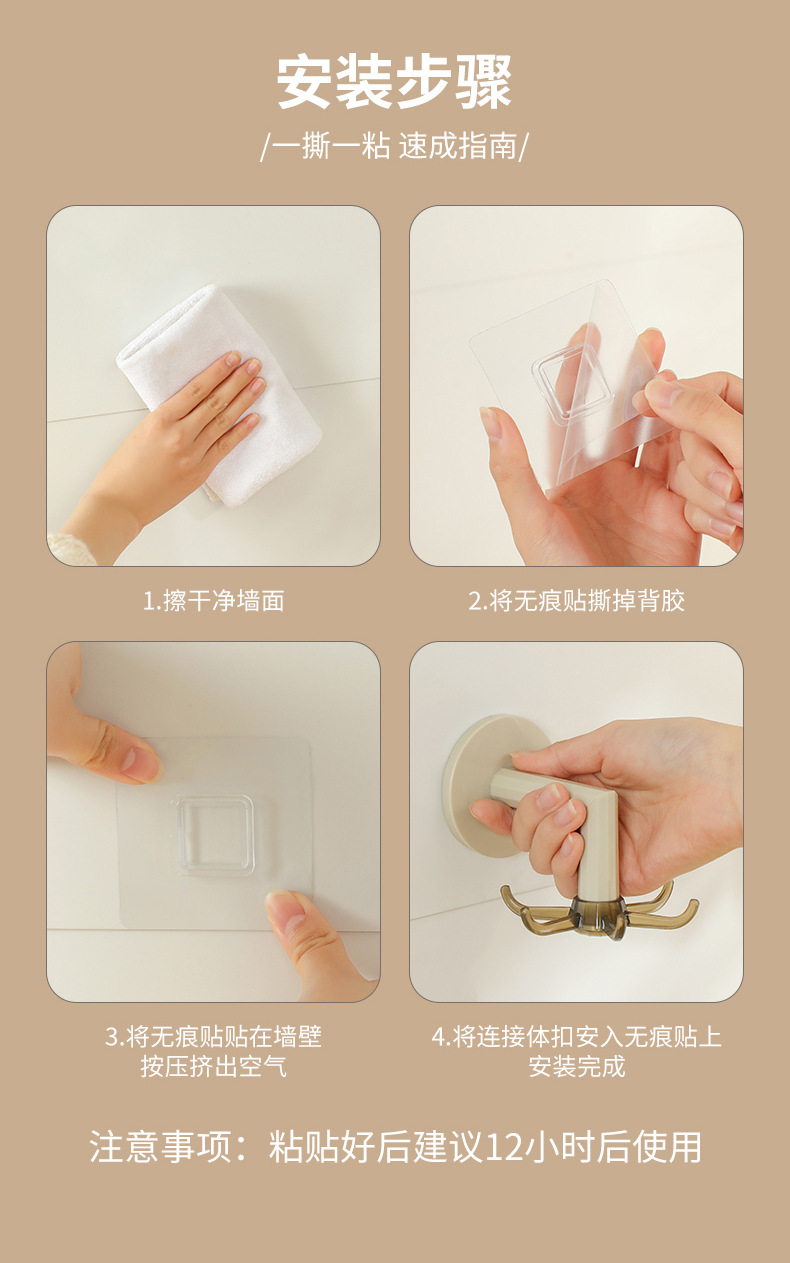 安装步骤

/一撕一粘 速成指南/

1.擦干净墙面

2.将无痕贴撕掉背胶

3.将无痕贴贴在墙壁
按压挤出空气

4.将连接体扣安入无痕贴上
安装完成

注意事项：粘贴好后建议12小时后使用