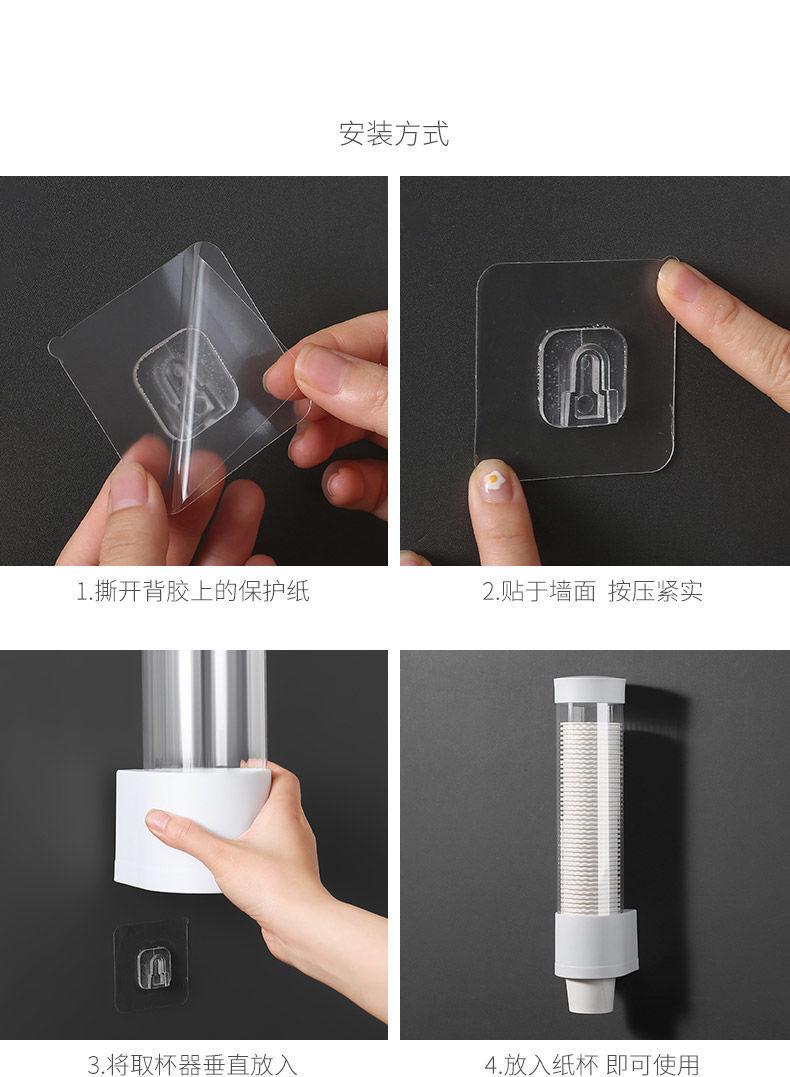 安装方式

1.撕开背胶上的保护纸

2.贴于墙面 按压紧实

3.将取杯器垂直放入

4.放入纸杯 即可使用