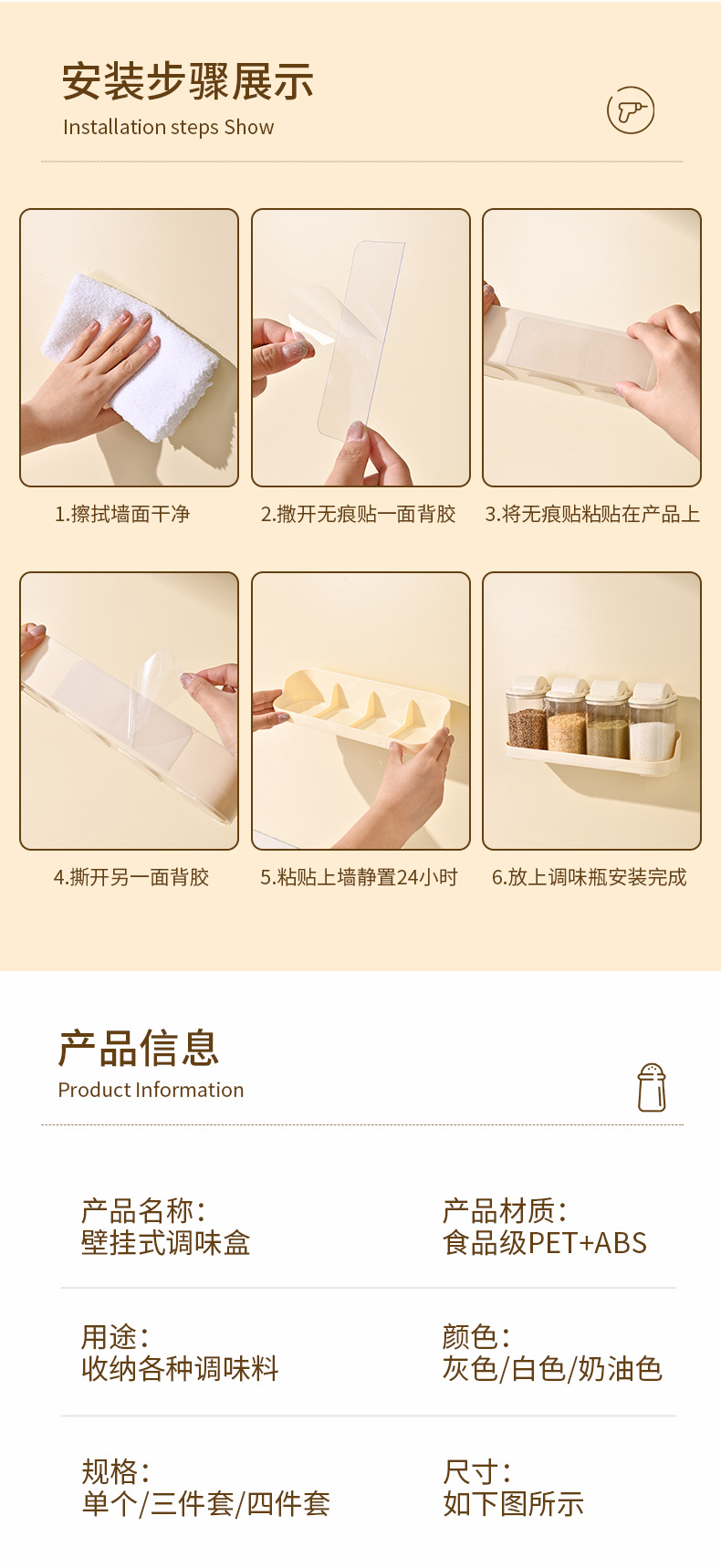 安装步骤展示
Installation steps Show

1.擦拭墙面干净

2.撒开无痕贴一面背胶

3.将无痕贴粘贴在产品上

4.撕开另一面背胶

5.粘贴上墙静置24小时

6.放上调味瓶安装完成

产品信息
Product Information

产品名称:
壁挂式调味盒

产品材质:
食品级PET+ABS

用途:
收纳各种调味料

颜色:
灰色/白色/奶油色

规格:
单个/三件套/四件套

尺寸:
如下图所示