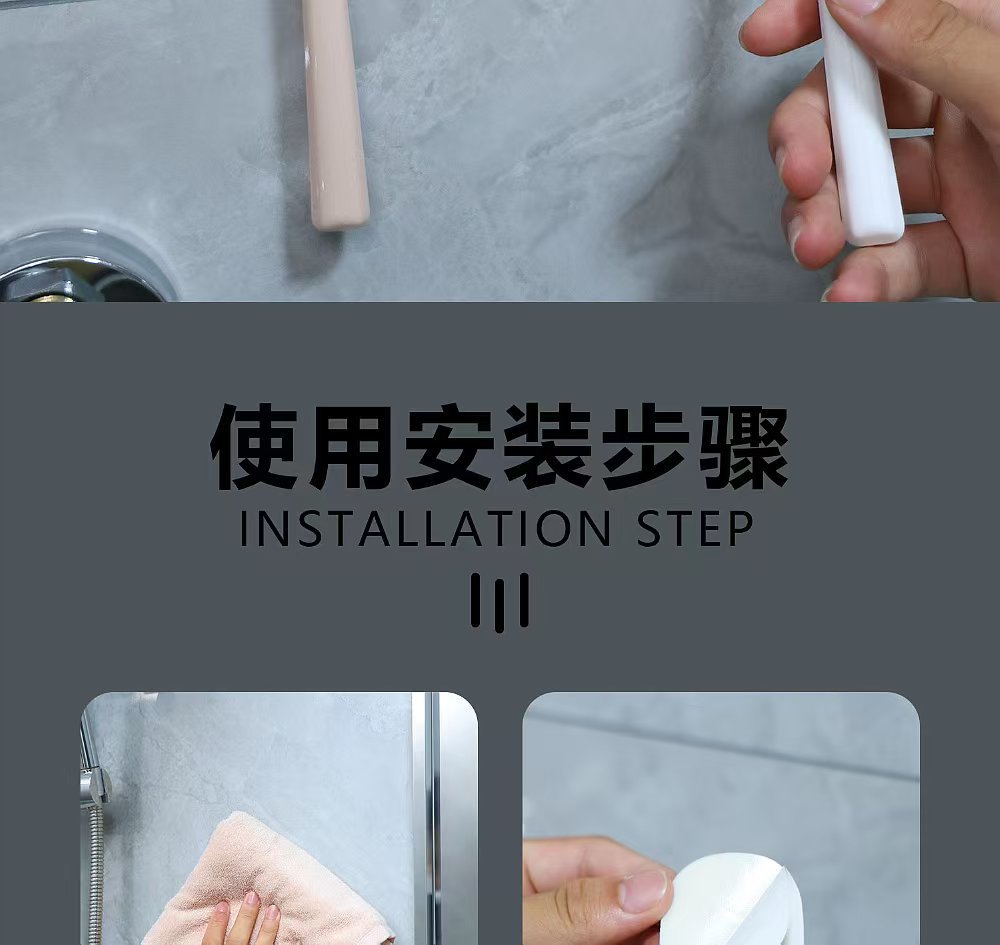 使用安装步骤
INSTALLATION STEP