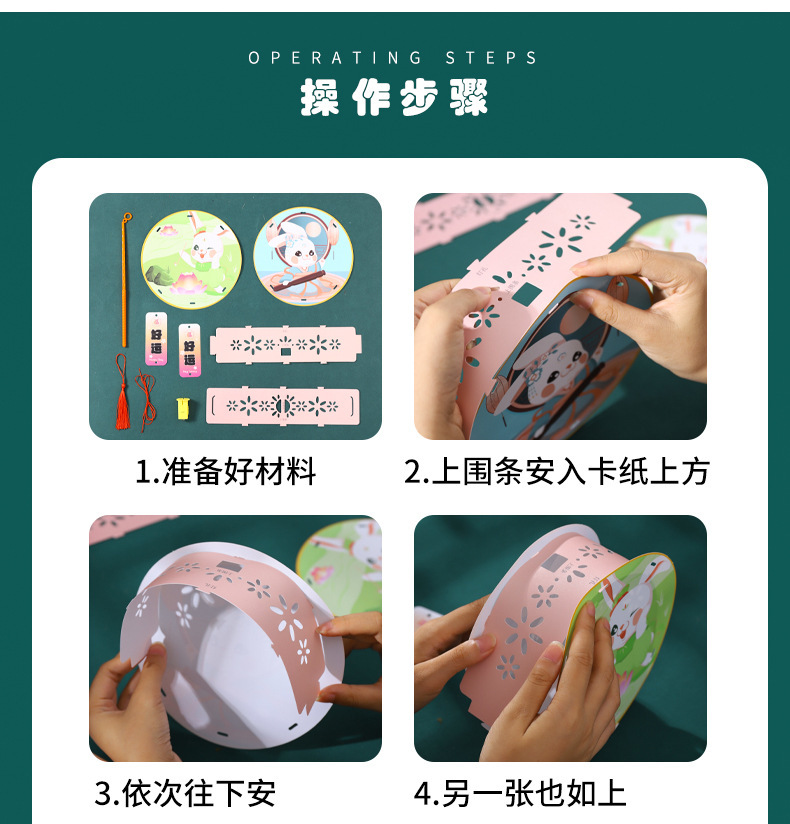 OPERATING STEPS
操作步骤

好运

好运

1.准备好材料

2.上围条安入卡纸上方

3.依次往下安

4.另一张也如上