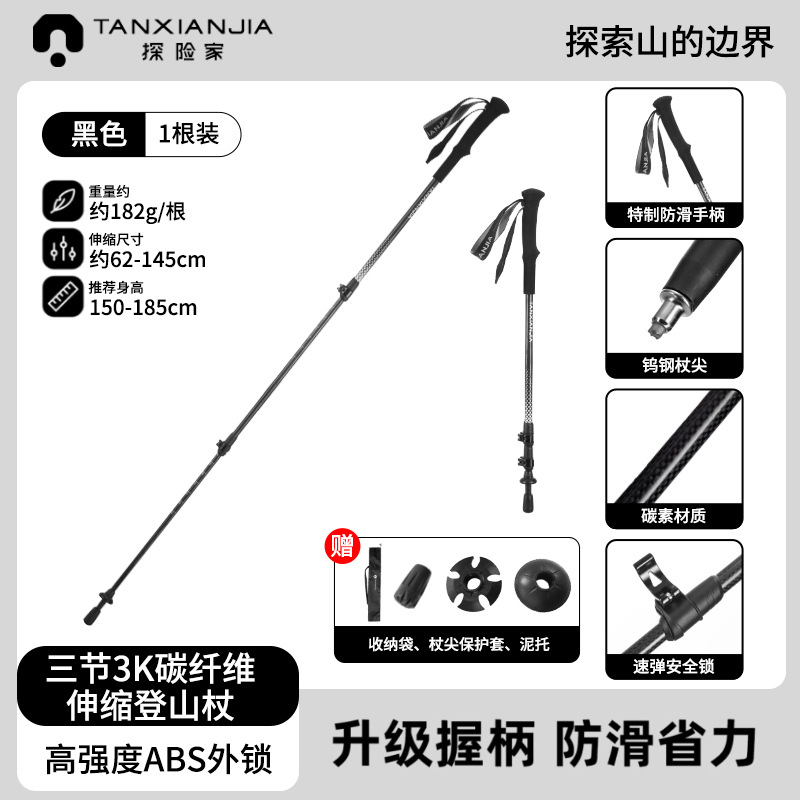 TANXIANJIA
探险家

探索山的边界

黑色 1根装

重量约
约182g/根

伸缩尺寸
约62-145cm

推荐身高
150-185cm

特制防滑手柄

钨钢杖尖

碳素材质

速弹安全锁

赠

收纳袋、杖尖保护套、泥托

三节3K碳纤维
伸缩登山杖

高强度ABS外锁

升级握柄 防滑省力