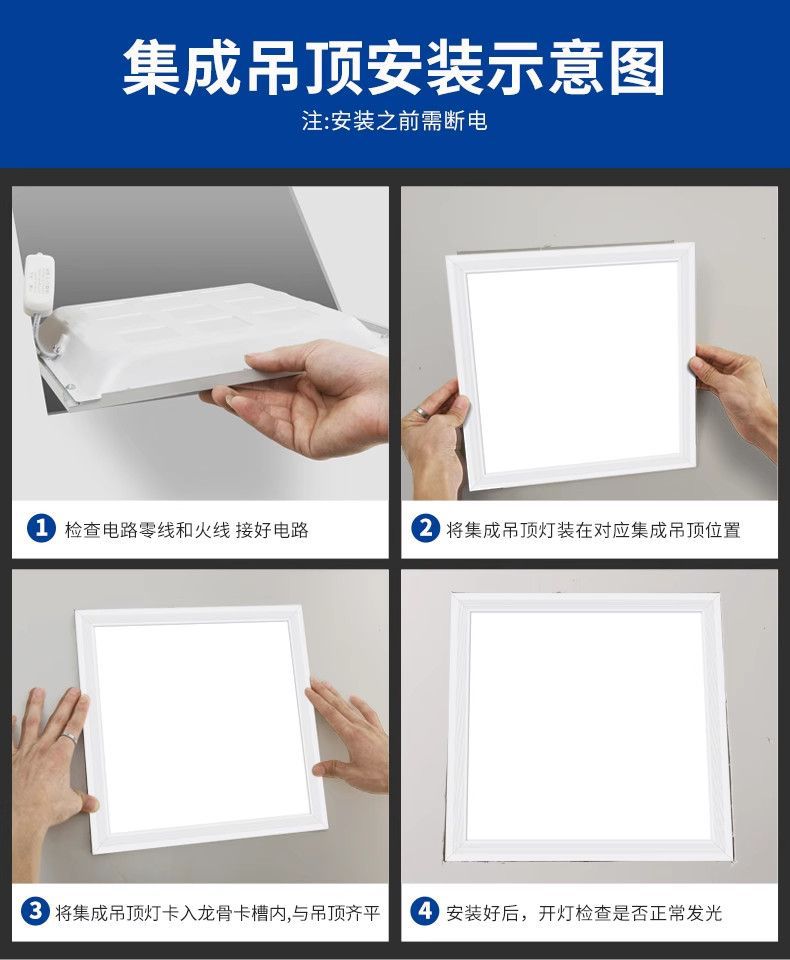 集成吊顶安装示意图

注:安装之前需断电

1 检查电路零线和火线 接好电路

2 将集成吊顶灯装在对应集成吊顶位置

3 将集成吊顶灯卡入龙骨卡槽内,与吊顶齐平

4 安装好后，开灯检查是否正常发光