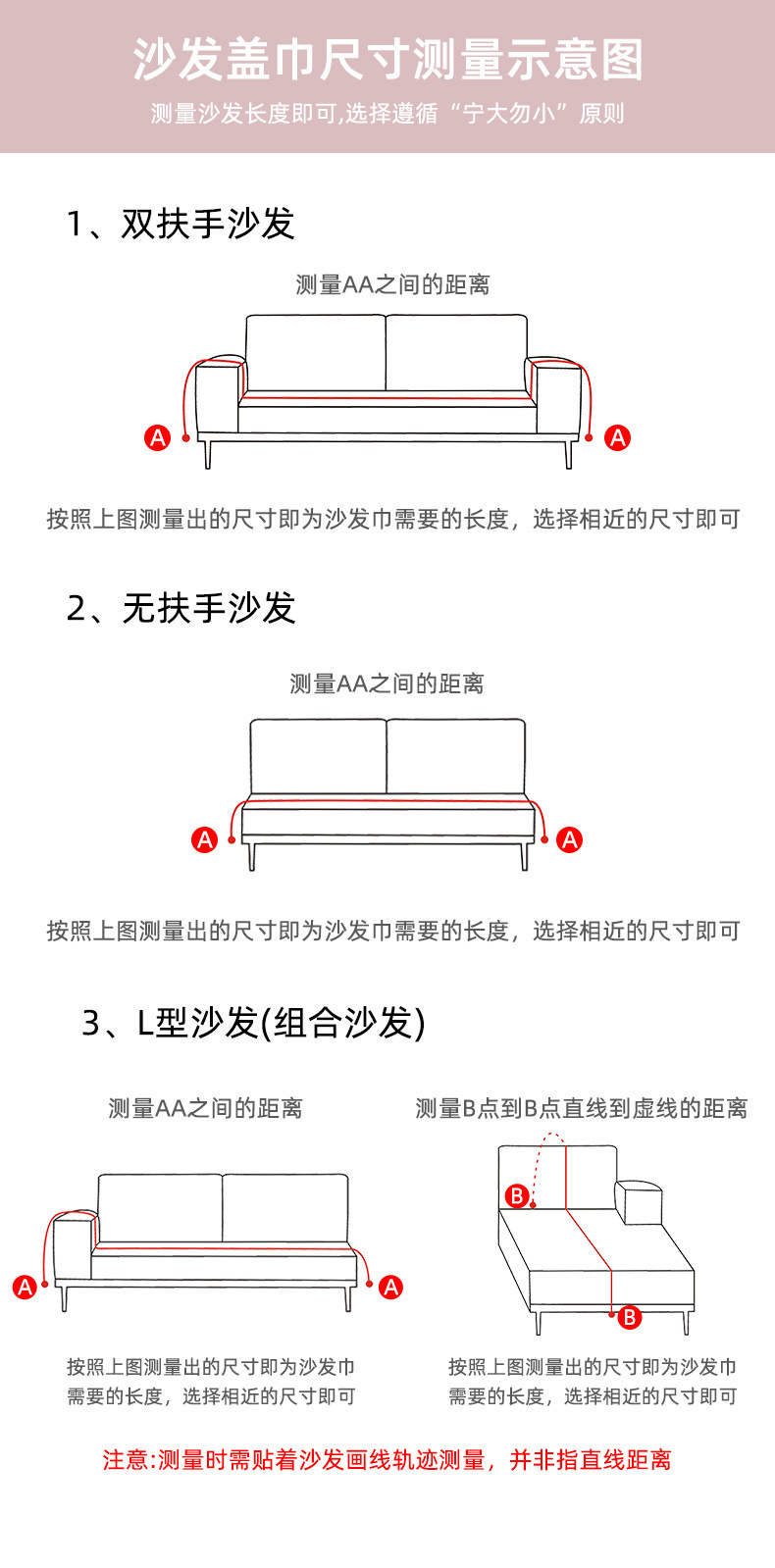 沙发盖巾尺寸测量示意图

测量沙发长度即可,选择遵循“宁大勿小”原则

1、双扶手沙发

测量AA之间的距离

A A

按照上图测量出的尺寸即为沙发巾需要的长度，选择相近的尺寸即可

2、无扶手沙发

测量AA之间的距离

A A

按照上图测量出的尺寸即为沙发巾需要的长度，选择相近的尺寸即可

3、L型沙发(组合沙发)

测量AA之间的距离

A A

按照上图测量出的尺寸即为沙发巾需要的长度，选择相近的尺寸即可

测量B点到B点直线到虚线的距离

B B

按照上图测量出的尺寸即为沙发巾需要的长度，选择相近的尺寸即可

注意:测量时需贴着沙发画线轨迹测量，并非指直线距离