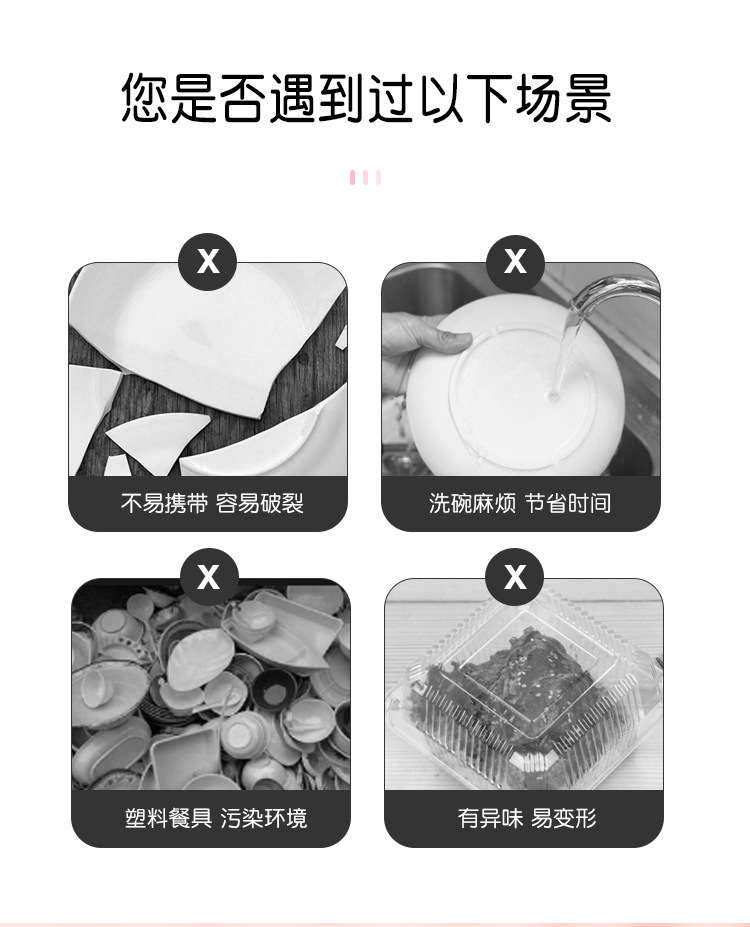 您是否遇到过以下场景

X

不易携带 容易破裂

X

洗碗麻烦 节省时间

X

塑料餐具 污染环境

X

有异味 易变形