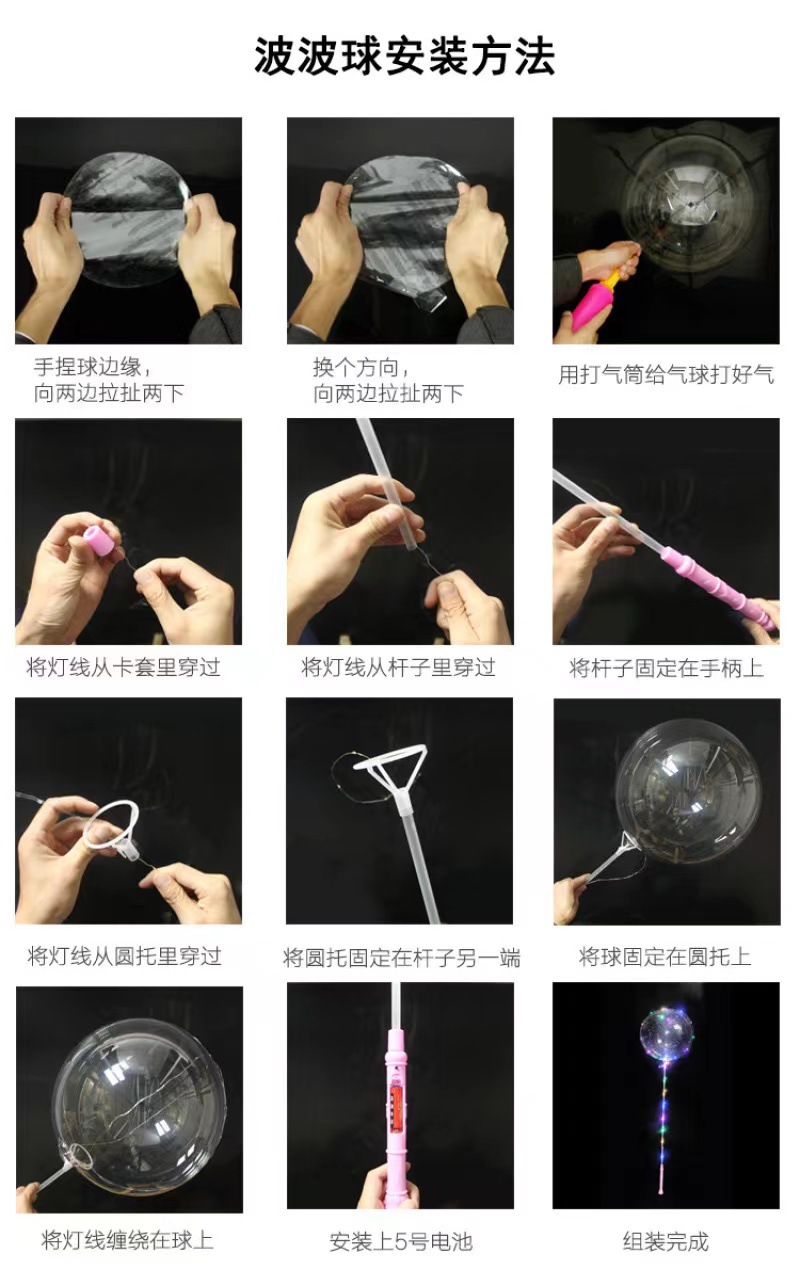 波波球安装方法

手捏球边缘，
向两边拉扯两下

换个方向，
向两边拉扯两下

用打气筒给气球打好气

将灯线从卡套里穿过

将灯线从杆子里穿过

将杆子固定在手柄上

将灯线从圆托里穿过

将圆托固定在杆子另一端

将球固定在圆托上

将灯线缠绕在球上

安装上5号电池

组装完成