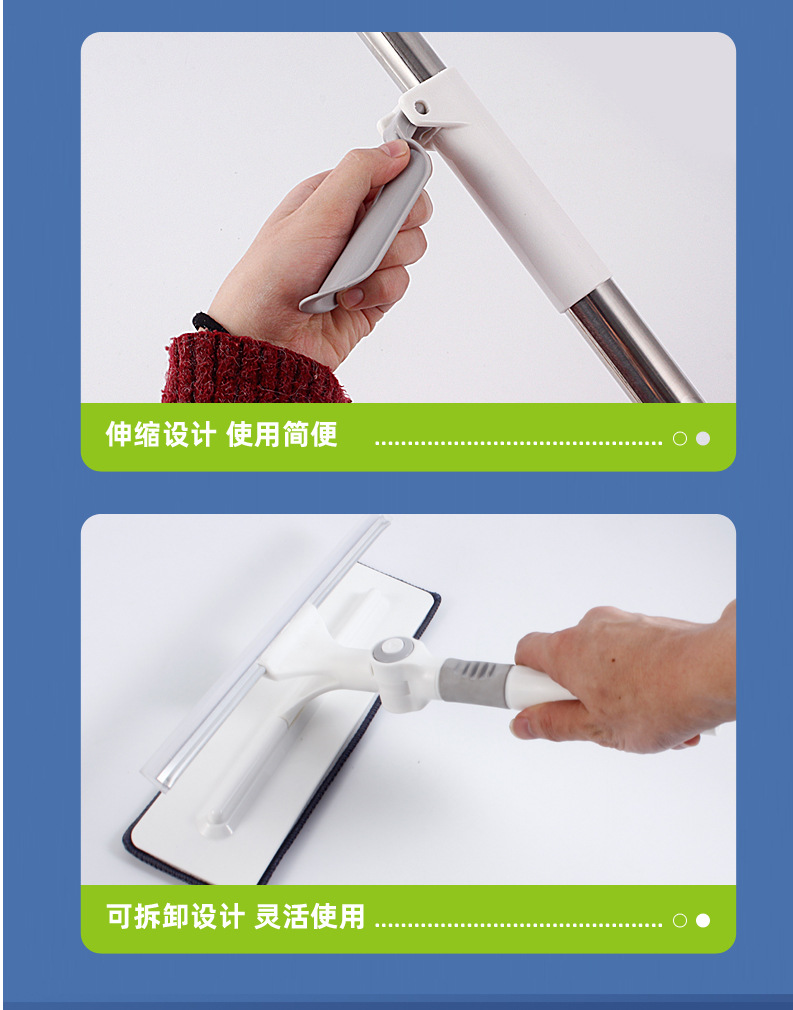 伸缩设计 使用简便

可拆卸设计 灵活使用