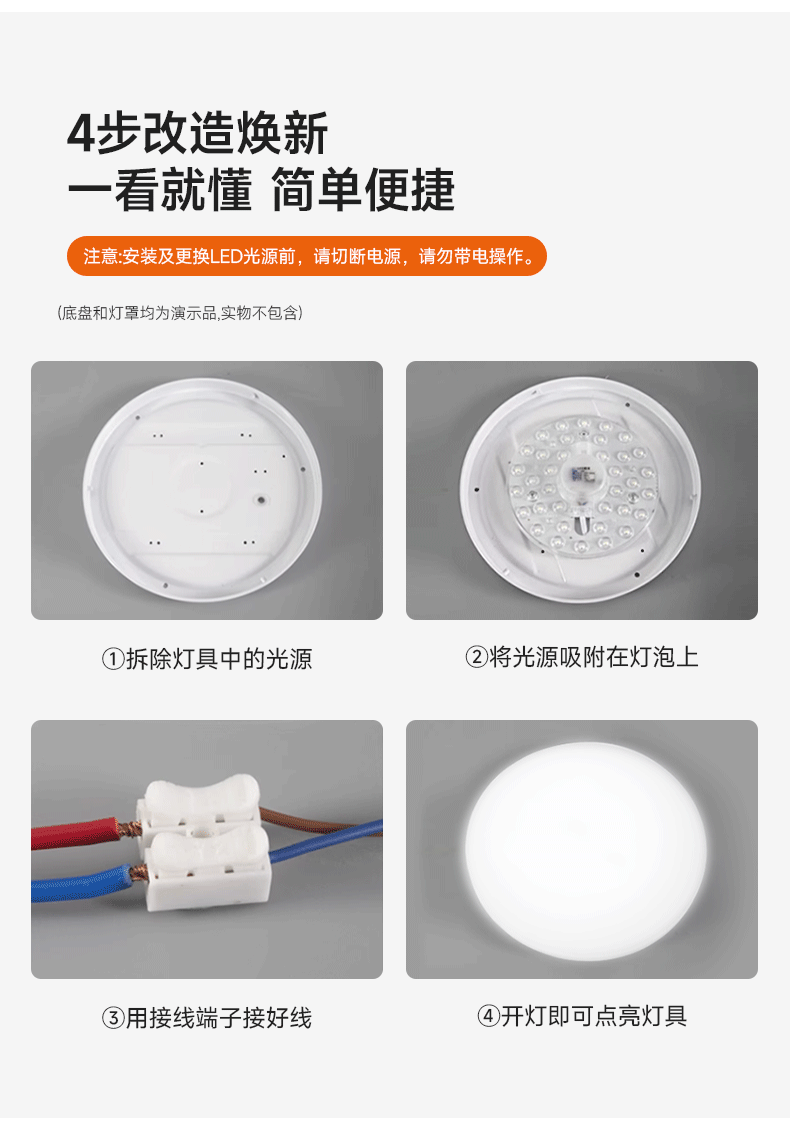 4步改造焕新
一看就懂 简单便捷

注意:安装及更换LED光源前，请切断电源，请勿带电操作。

(底盘和灯罩均为演示品,实物不包含)

①拆除灯具中的光源

②将光源吸附在灯泡上

③用接线端子接好线

④开灯即可点亮灯具