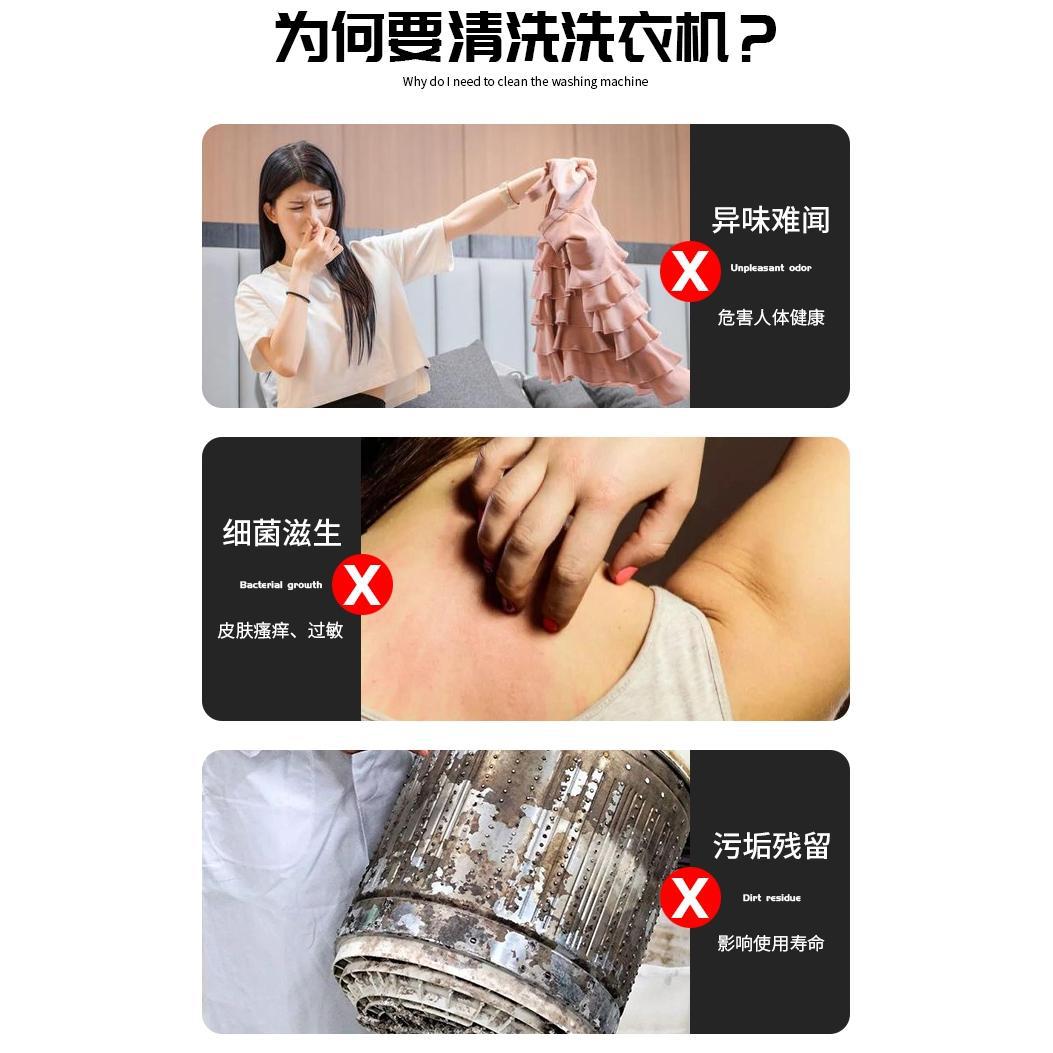 为何要清洗洗衣机？
Why do I need to clean the washing machine

异味难闻
X
Unpleasant odor
危害人体健康

细菌滋生
Bacterial growth
X
皮肤瘙痒、过敏

污垢残留
X
Dirt residue
影响使用寿命