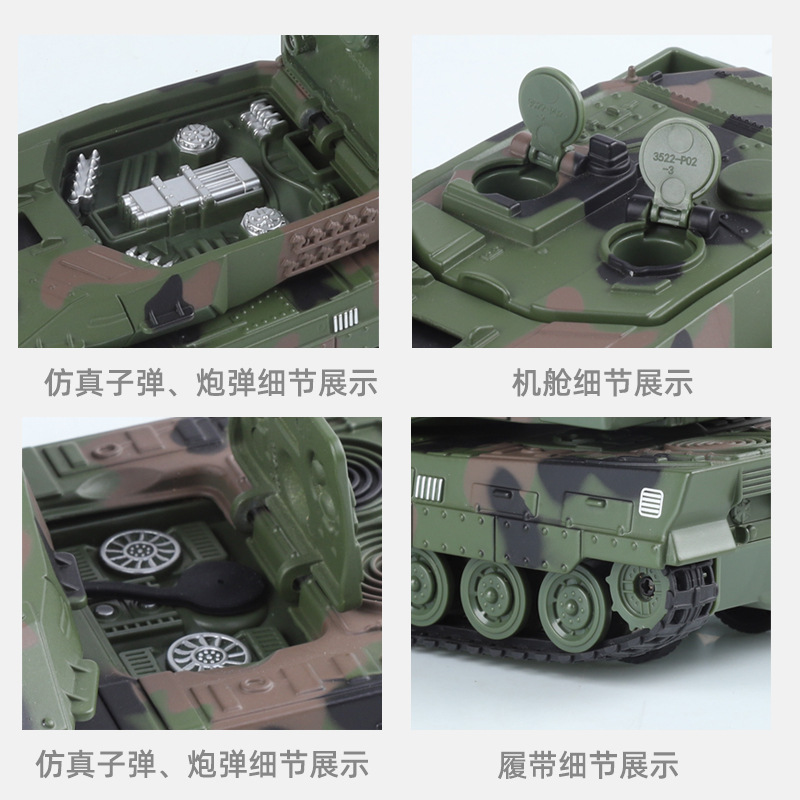 3522-P02
-3

仿真子弹、炮弹细节展示

机舱细节展示

仿真子弹、炮弹细节展示

履带细节展示