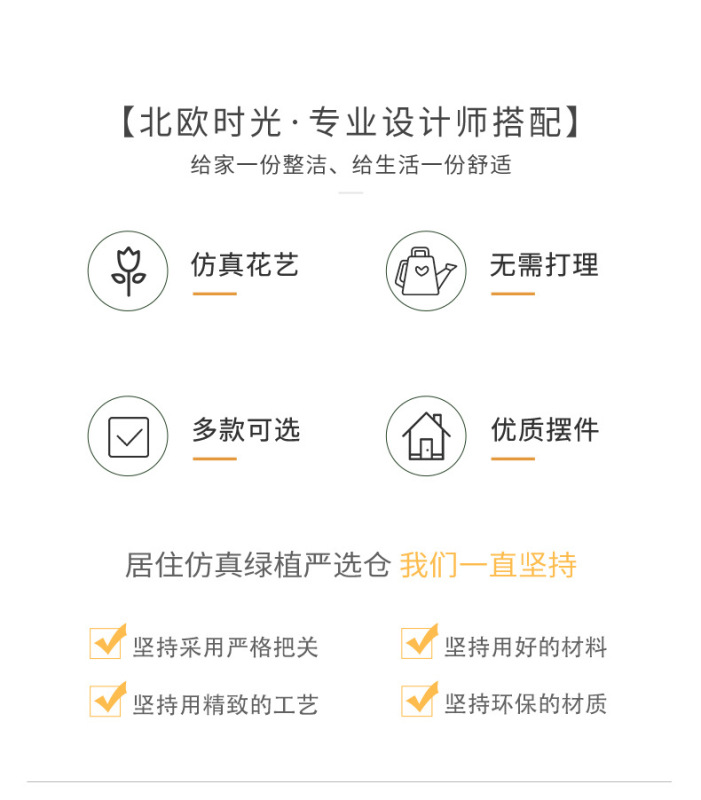 【北欧时光·专业设计师搭配】

给家一份整洁、给生活一份舒适

仿真花艺

无需打理

多款可选

优质摆件

居住仿真绿植严选仓 我们一直坚持

☑ 坚持采用严格把关

☑ 坚持用好的材料

☑ 坚持用精致的工艺

☑ 坚持环保的材质