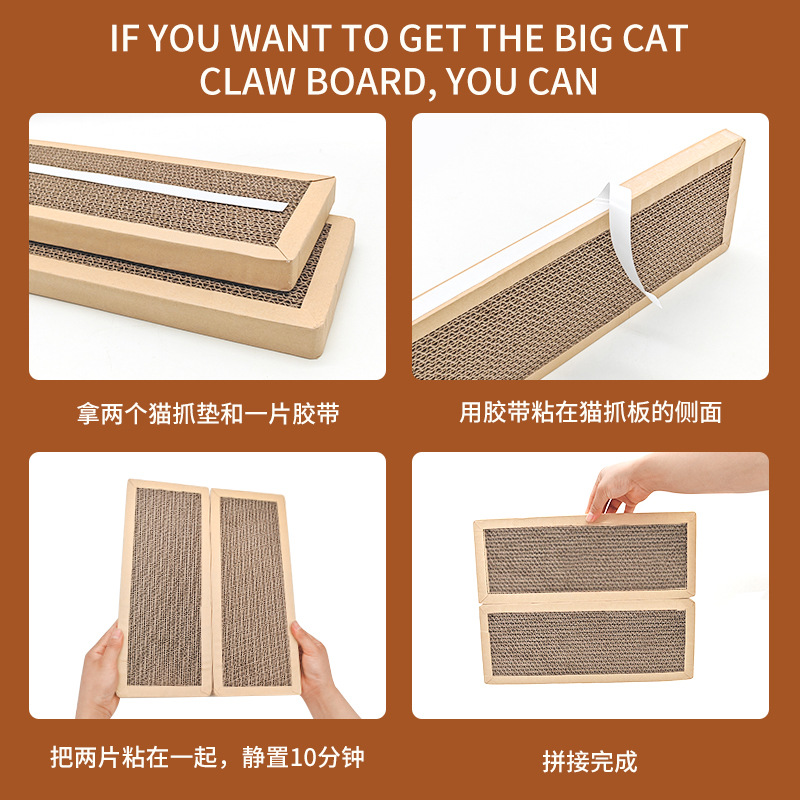 IF YOU WANT TO GET THE BIG CAT CLAW BOARD, YOU CAN

拿两个猫抓垫和一片胶带

用胶带粘在猫抓板的侧面

把两片粘在一起，静置10分钟

拼接完成