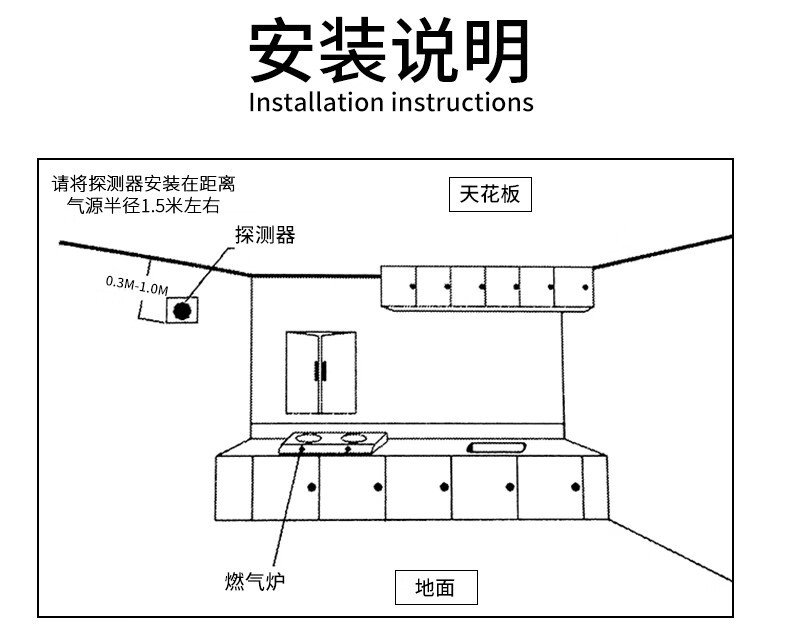 安装说明
Installation instructions

请将探测器安装在距离气源半径1.5米左右

天花板

探测器

0.3M-1.0M

燃气炉

地面