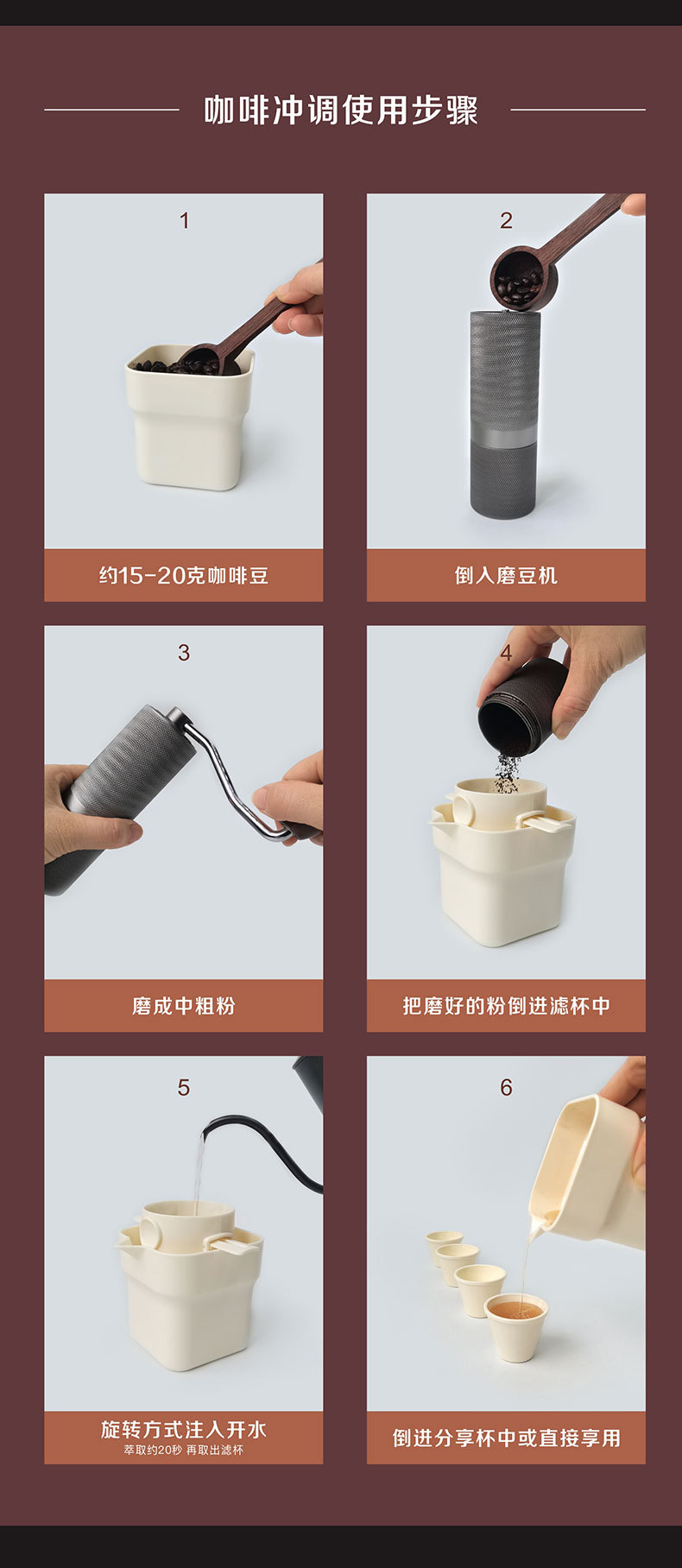 咖啡冲调使用步骤

1

约15-20克咖啡豆

2

倒入磨豆机

3

磨成中粗粉

4

把磨好的粉倒进滤杯中

5

旋转方式注入开水
萃取约20秒 再取出滤杯

6

倒进分享杯中或直接享用