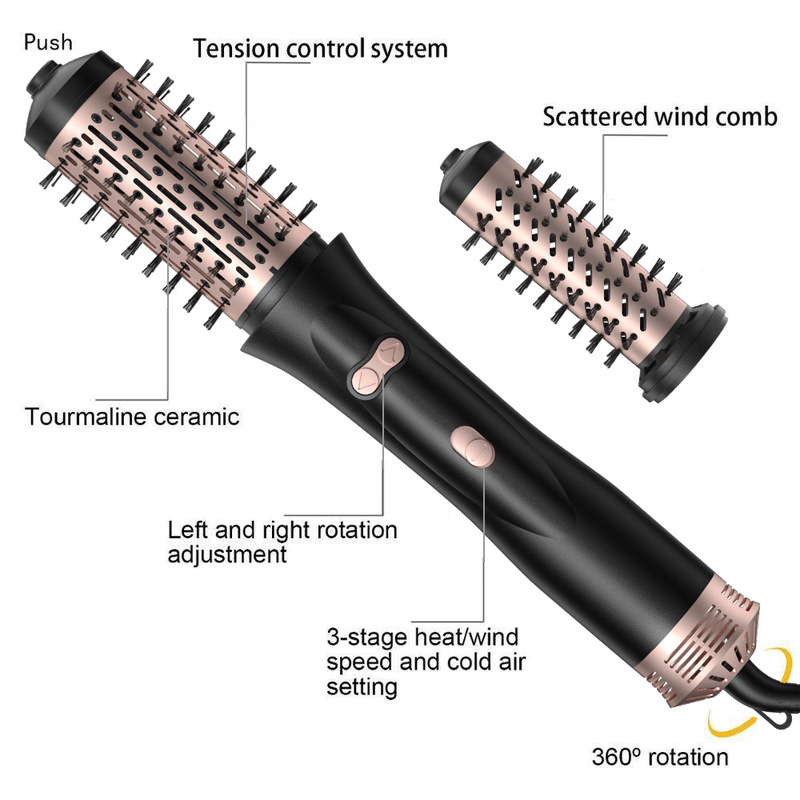 Push

Tension control system

Scattered wind comb

Tourmaline ceramic

Left and right rotation adjustment

3-stage heat/wind speed and cold air setting

360º rotation