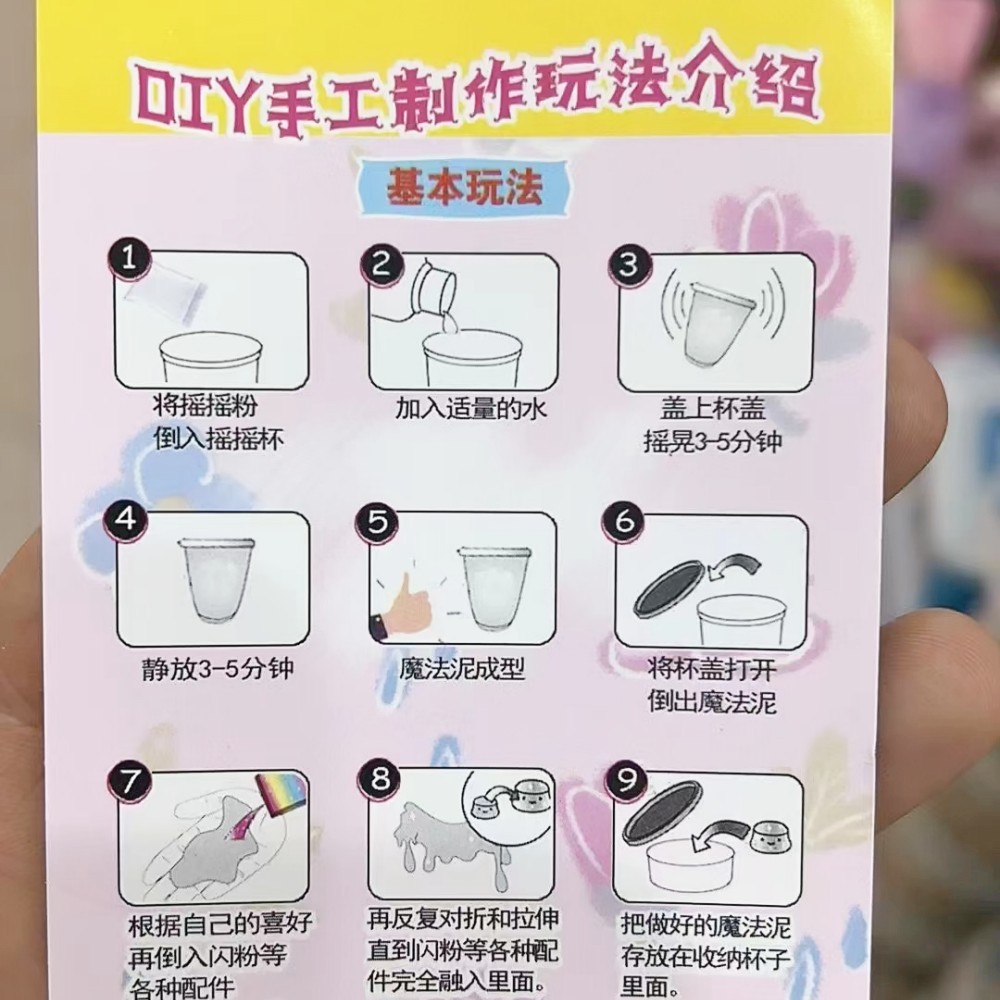 DIY手工制作玩法介绍

基本玩法

1

将摇摇粉
倒入摇摇杯

2

加入适量的水

3

盖上杯盖
摇晃3-5分钟

4

静放3-5分钟

5

魔法泥成型

6

将杯盖打开
倒出魔法泥

7

根据自己的喜好
再倒入闪粉等
各种配件

8

再反复对折和拉伸
直到闪粉等各种配
件完全融入里面。

9

把做好的魔法泥
存放在收纳杯子
里面。