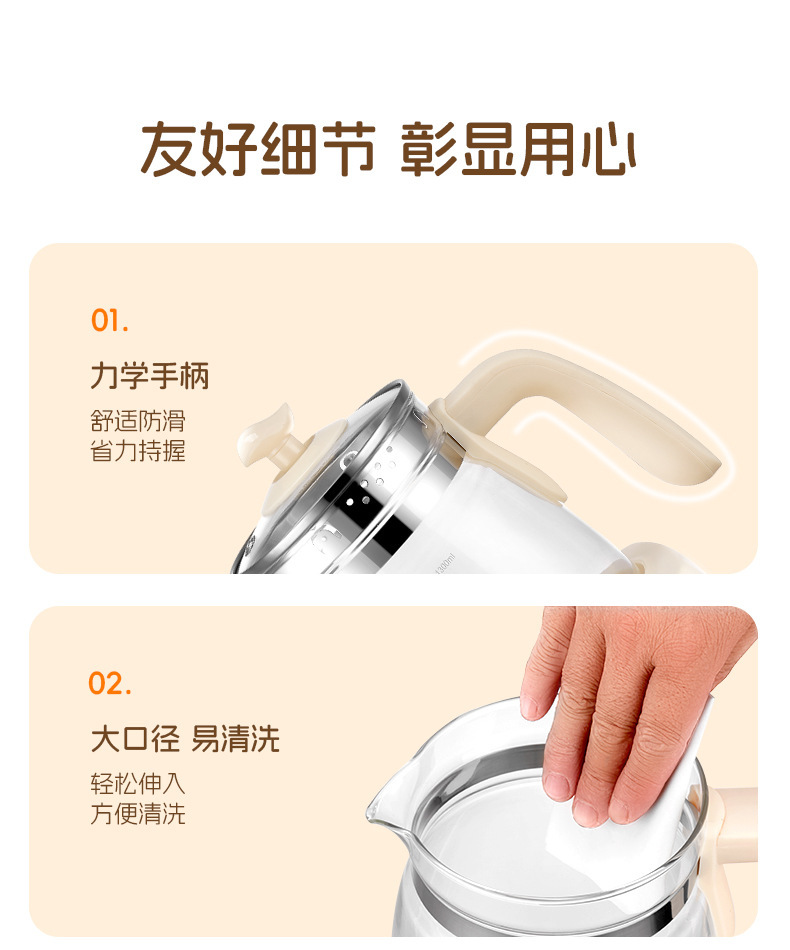 友好细节 彰显用心

01.

力学手柄

舒适防滑
省力持握

1300ml

02.

大口径 易清洗

轻松伸入
方便清洗