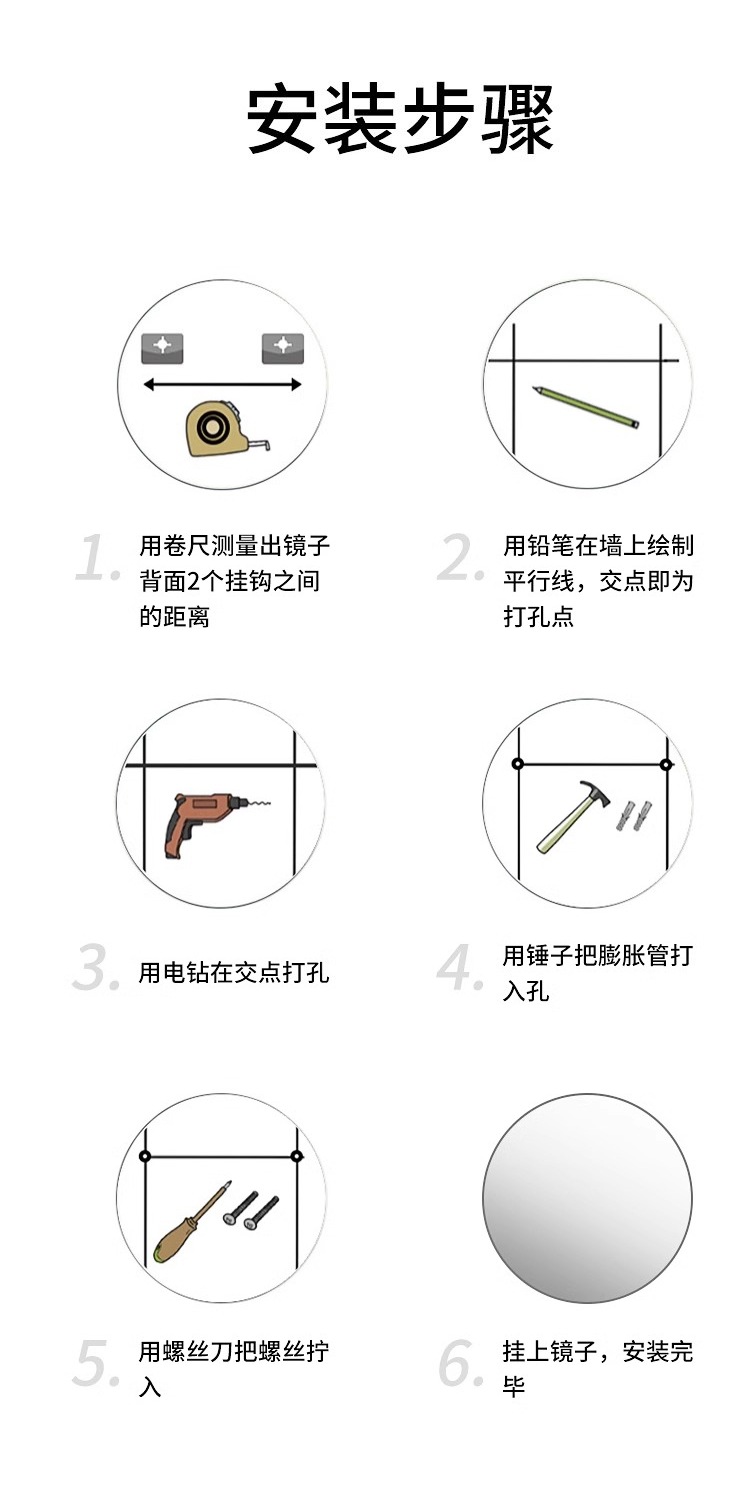 安装步骤

1. 用卷尺测量出镜子背面2个挂钩之间的距离

2. 用铅笔在墙上绘制平行线，交点即为打孔点

3. 用电钻在交点打孔

4. 用锤子把膨胀管打入孔

5. 用螺丝刀把螺丝拧入

6. 挂上镜子，安装完毕