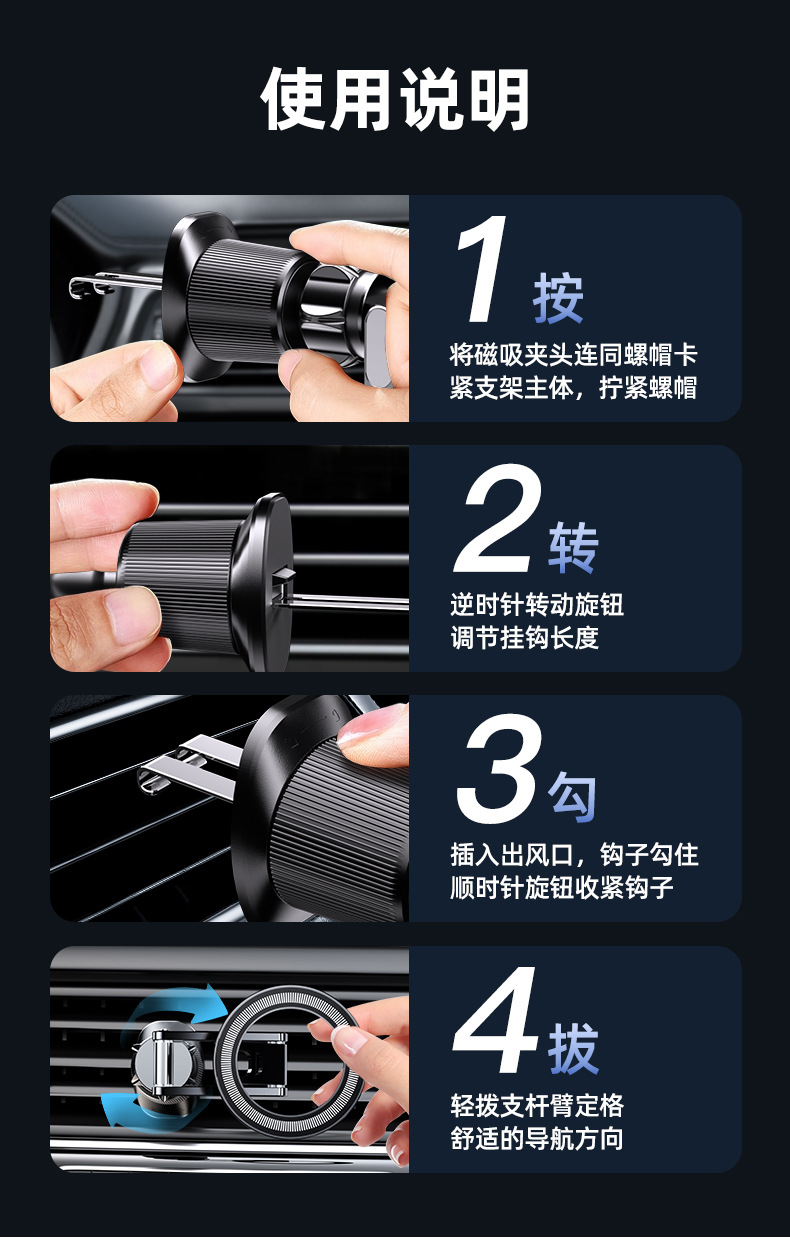 使用说明

1 按
将磁吸夹头连同螺帽卡紧支架主体，拧紧螺帽

2 转
逆时针转动旋钮
调节挂钩长度

3 勾
插入出风口，钩子勾住
顺时针旋钮收紧钩子

4 拔
轻拨支杆臂定格
舒适的导航方向