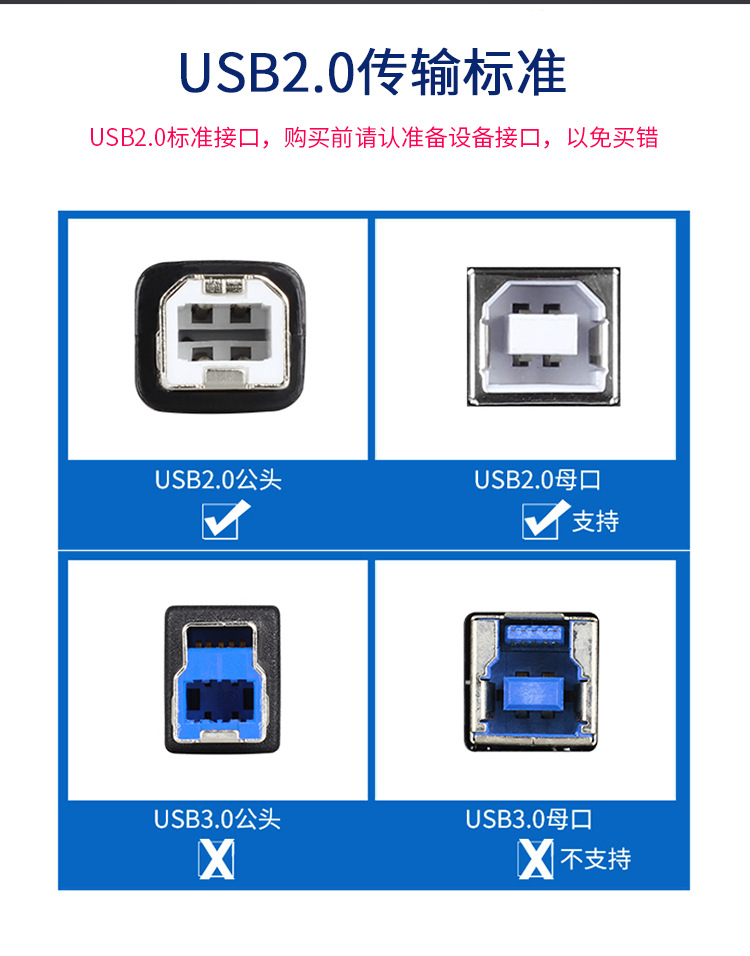 USB2.0传输标准

USB2.0标准接口，购买前请认准备设备接口，以免买错

USB2.0公头

USB2.0母口

支持

USB3.0公头

USB3.0母口

不支持