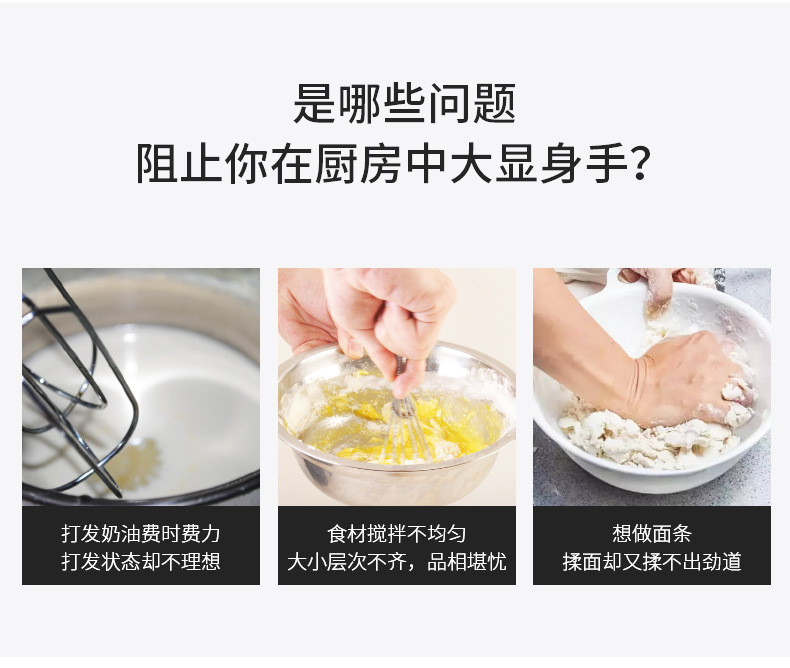 是哪些问题
阻止你在厨房中大显身手？

打发奶油费时费力
打发状态却不理想

食材搅拌不均匀
大小层次不齐，品相堪忧

想做面条
揉面却又揉不出劲道