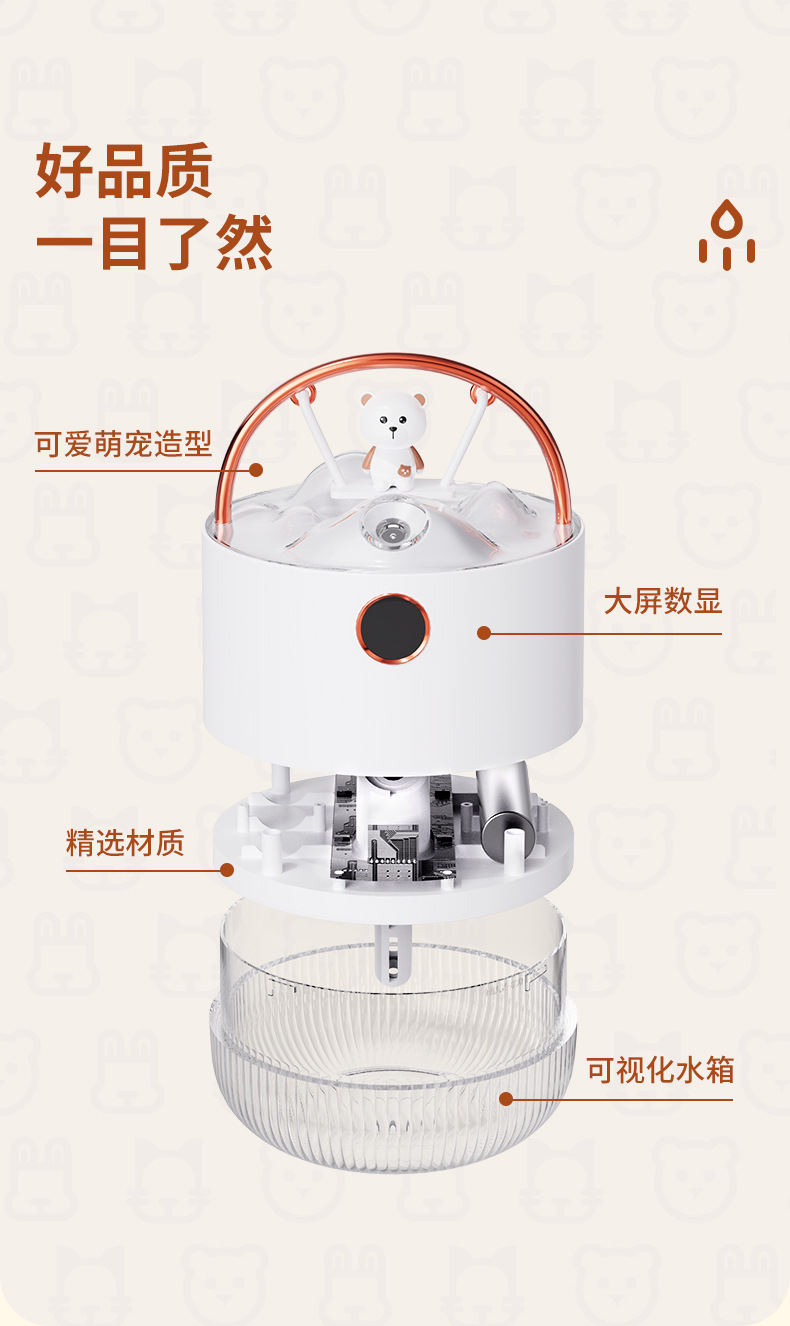 好品质
一目了然

可爱萌宠造型

大屏数显

精选材质

可视化水箱