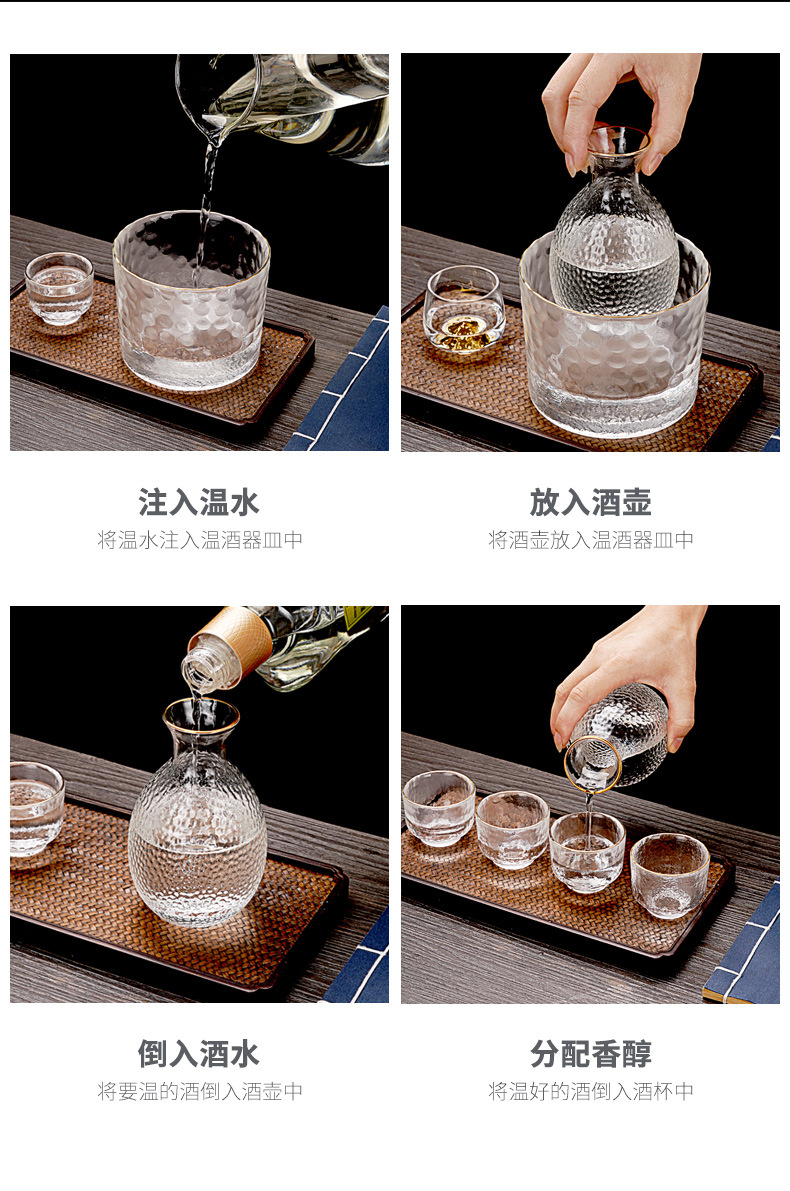 注入温水
将温水注入温酒器皿中

放入酒壶
将酒壶放入温酒器皿中

倒入酒水
将要温的酒倒入酒壶中

分配香醇
将温好的酒倒入酒杯中