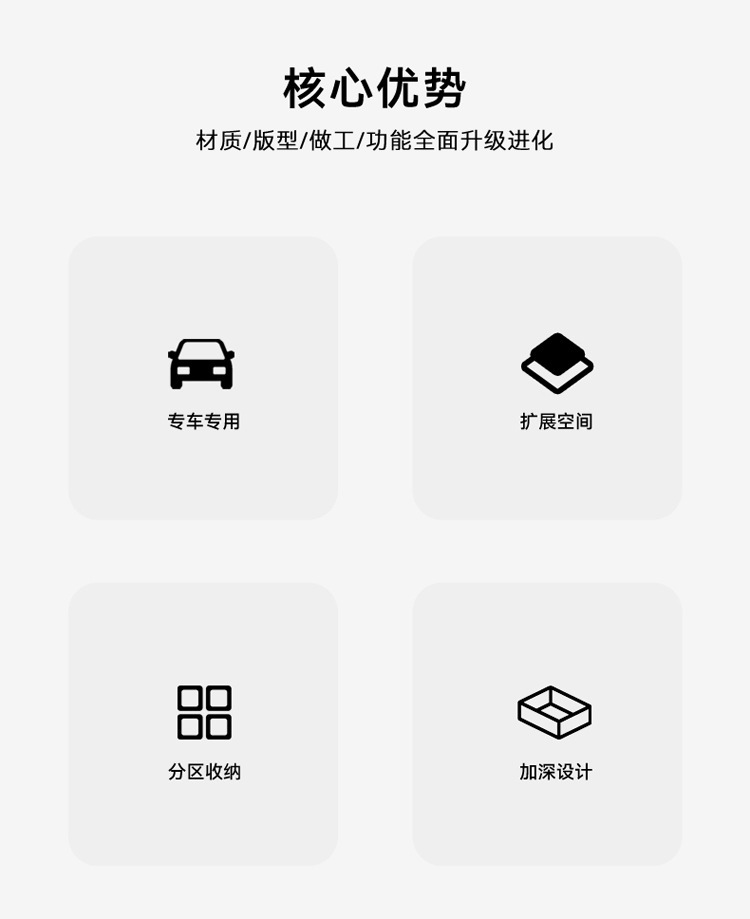 核心优势

材质/版型/做工/功能全面升级进化

专车专用

扩展空间

分区收纳

加深设计