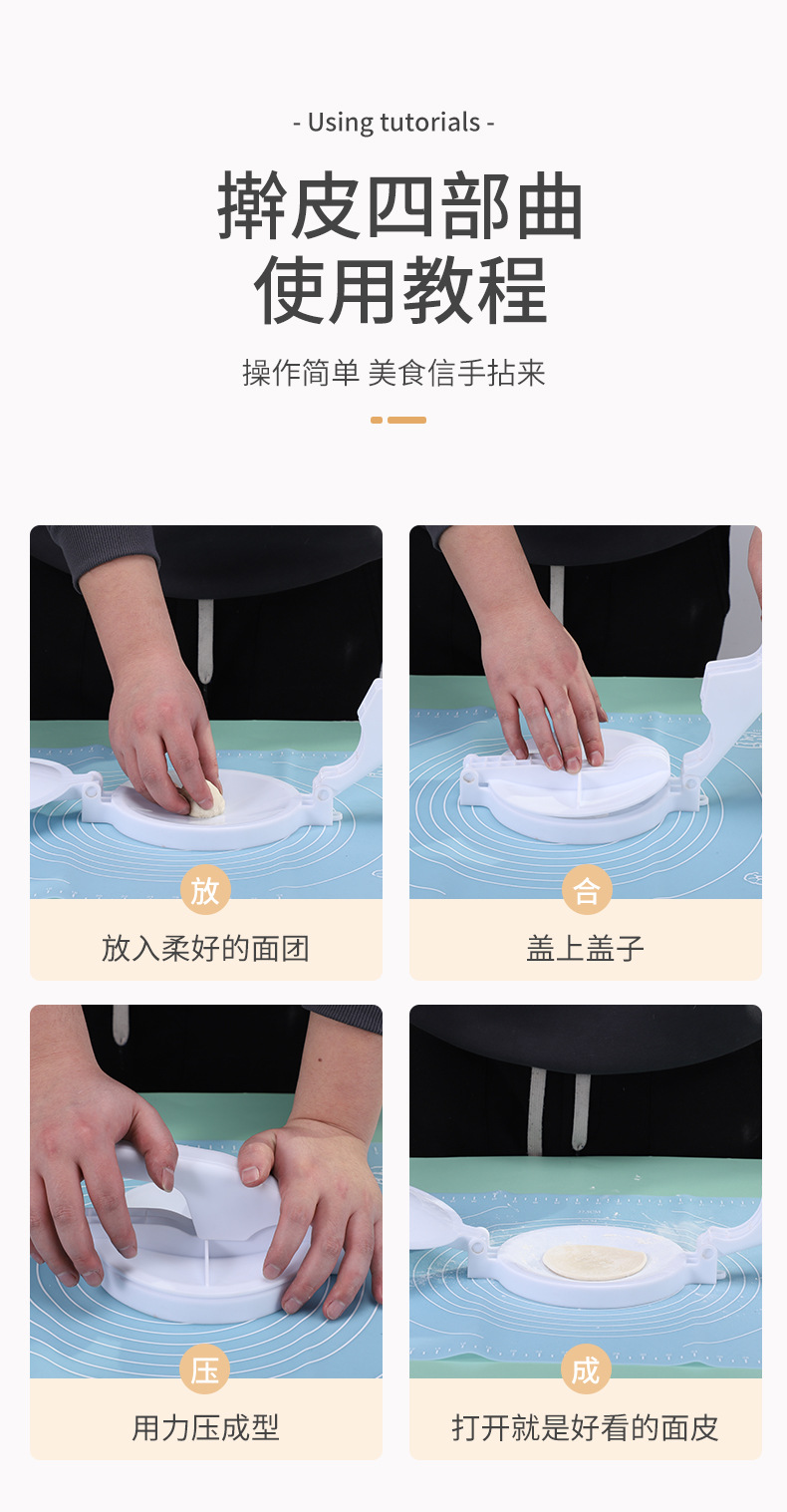 - Using tutorials -

擀皮四部曲
使用教程

操作简单 美食信手拈来

放

放入柔好的面团

合

盖上盖子

压

用力压成型

成

打开就是好看的面皮