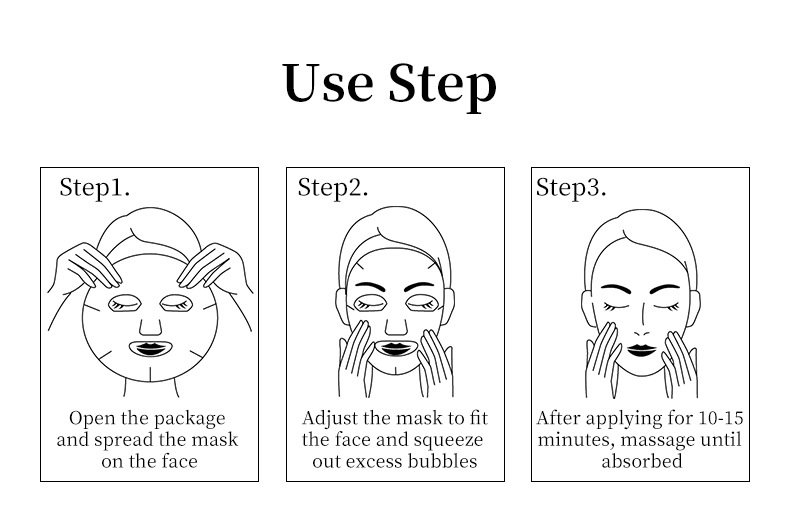 Use Step

Step1.

Open the package and spread the mask on the face

Step2.

Adjust the mask to fit the face and squeeze out excess bubbles

Step3.

After applying for 10-15 minutes, massage until absorbed