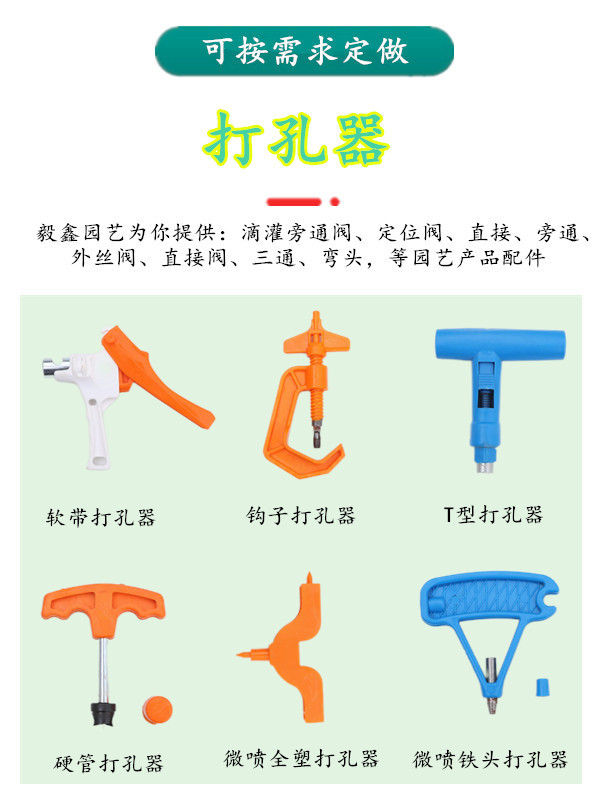 可按需求定做

打孔器

毅鑫园艺为你提供：滴灌旁通阀、定位阀、直接、旁通、外丝阀、直接阀、三通、弯头，等园艺产品配件

软带打孔器

钩子打孔器

T型打孔器

硬管打孔器

微喷全塑打孔器

微喷铁头打孔器