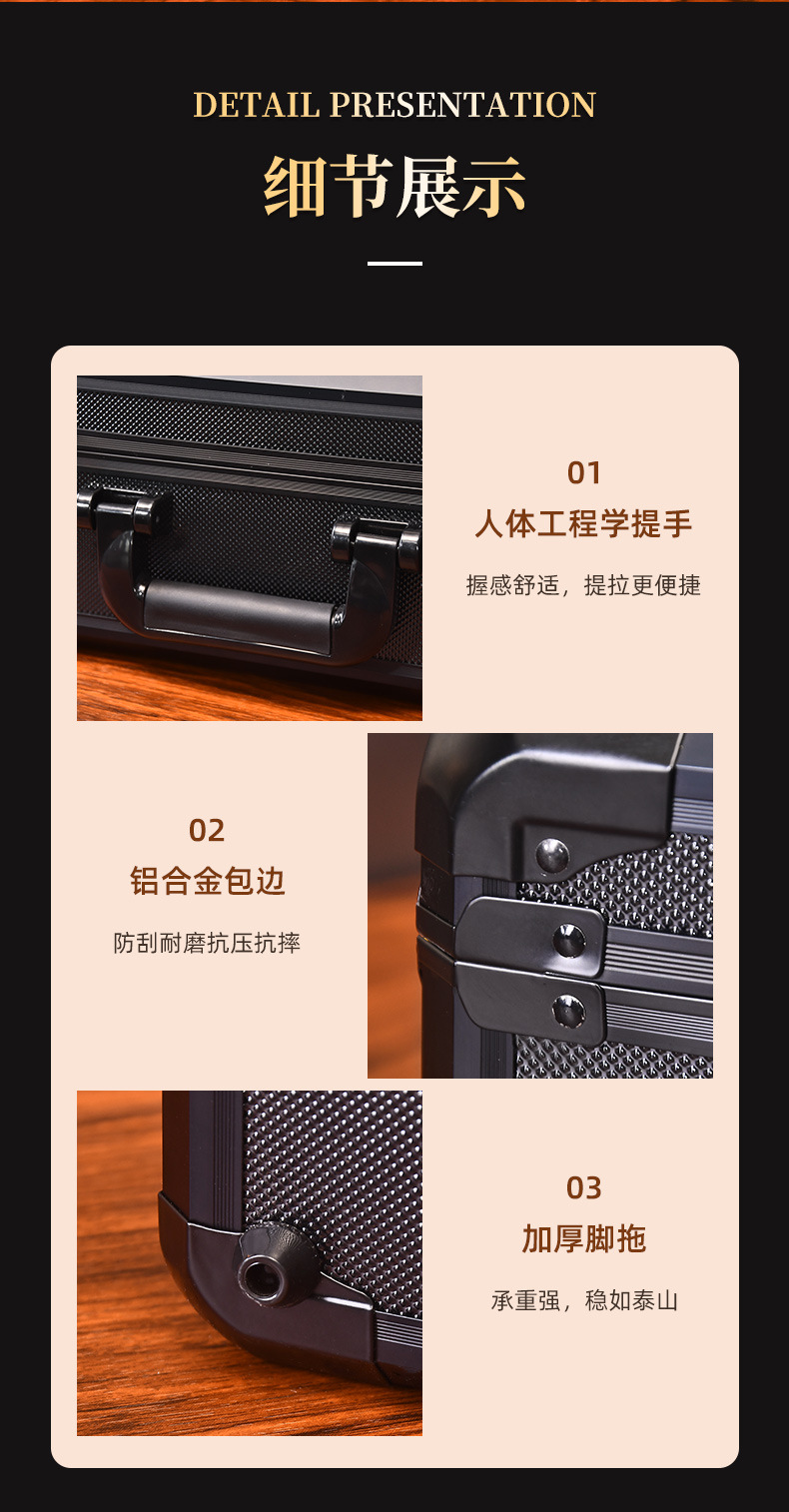 DETAIL PRESENTATION

细节展示

01

人体工程学提手

握感舒适，提拉更便捷

02

铝合金包边

防刮耐磨抗压抗摔

03

加厚脚拖

承重强，稳如泰山