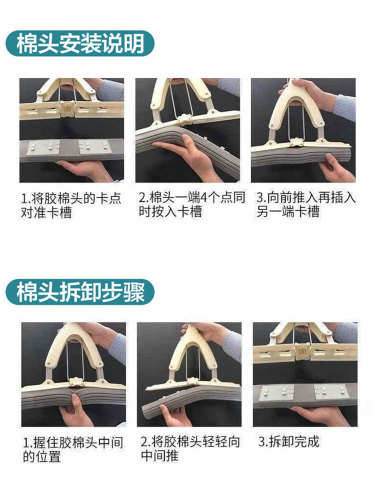 棉头安装说明

1.将胶棉头的卡点对准卡槽

2.棉头一端4个点同时按入卡槽

3.向前推入再插入另一端卡槽

棉头拆卸步骤

1.握住胶棉头中间的位置

2.将胶棉头轻轻向中间推

3.拆卸完成