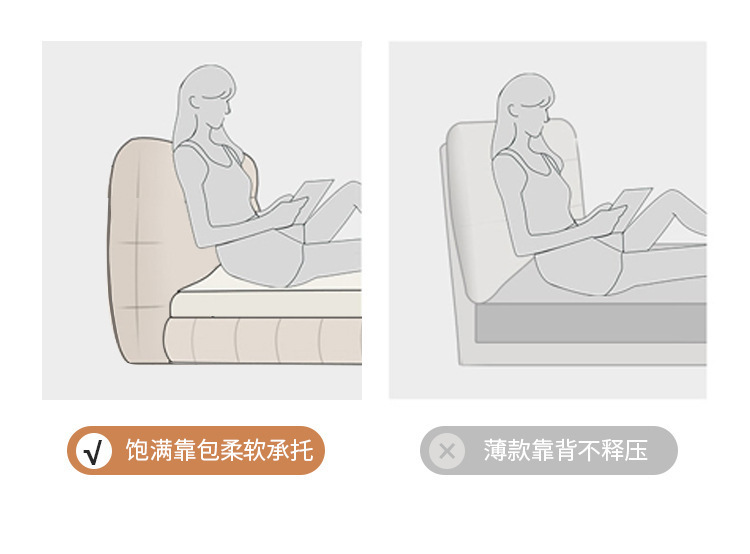 √ 饱满靠包柔软承托

× 薄款靠背不释压