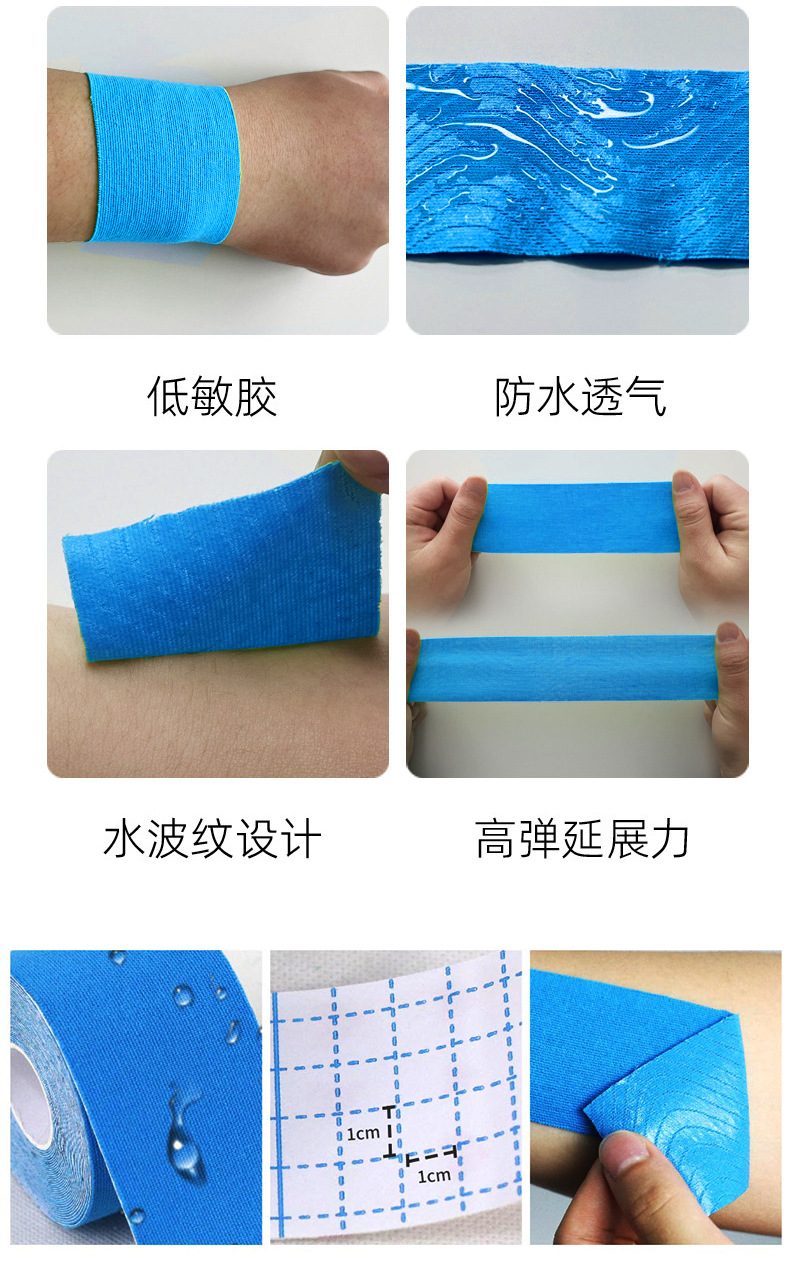 低敏胶

防水透气

水波纹设计

高弹延展力

1cm

1cm