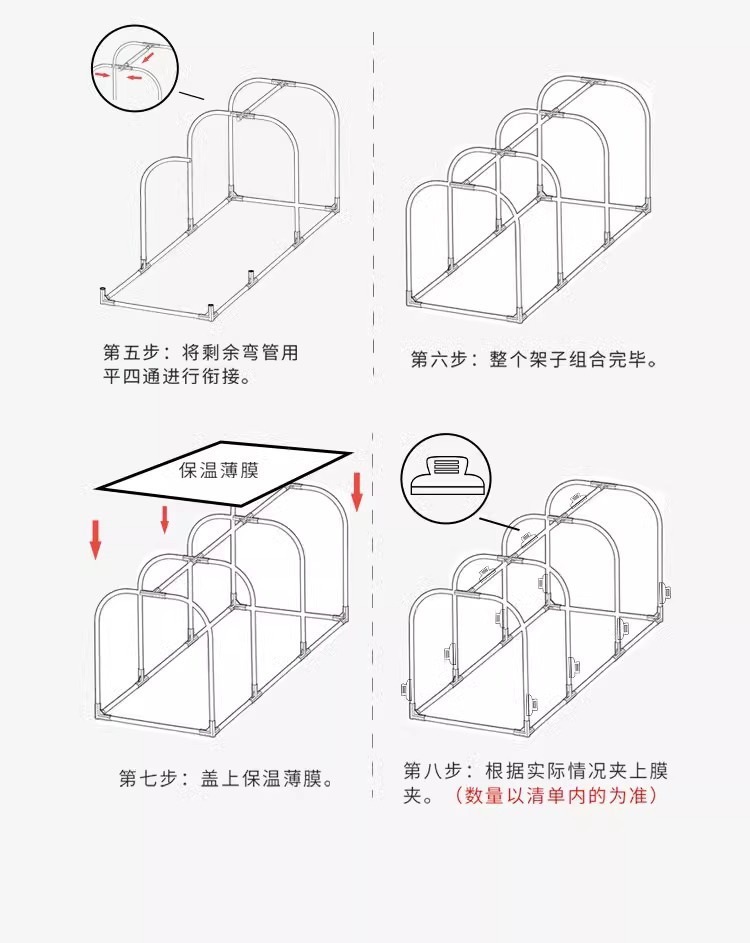 第五步：将剩余弯管用平四通进行衔接。

第六步：整个架子组合完毕。

保温薄膜

第七步：盖上保温薄膜。

第八步：根据实际情况夹上膜夹。（数量以清单内的为准）