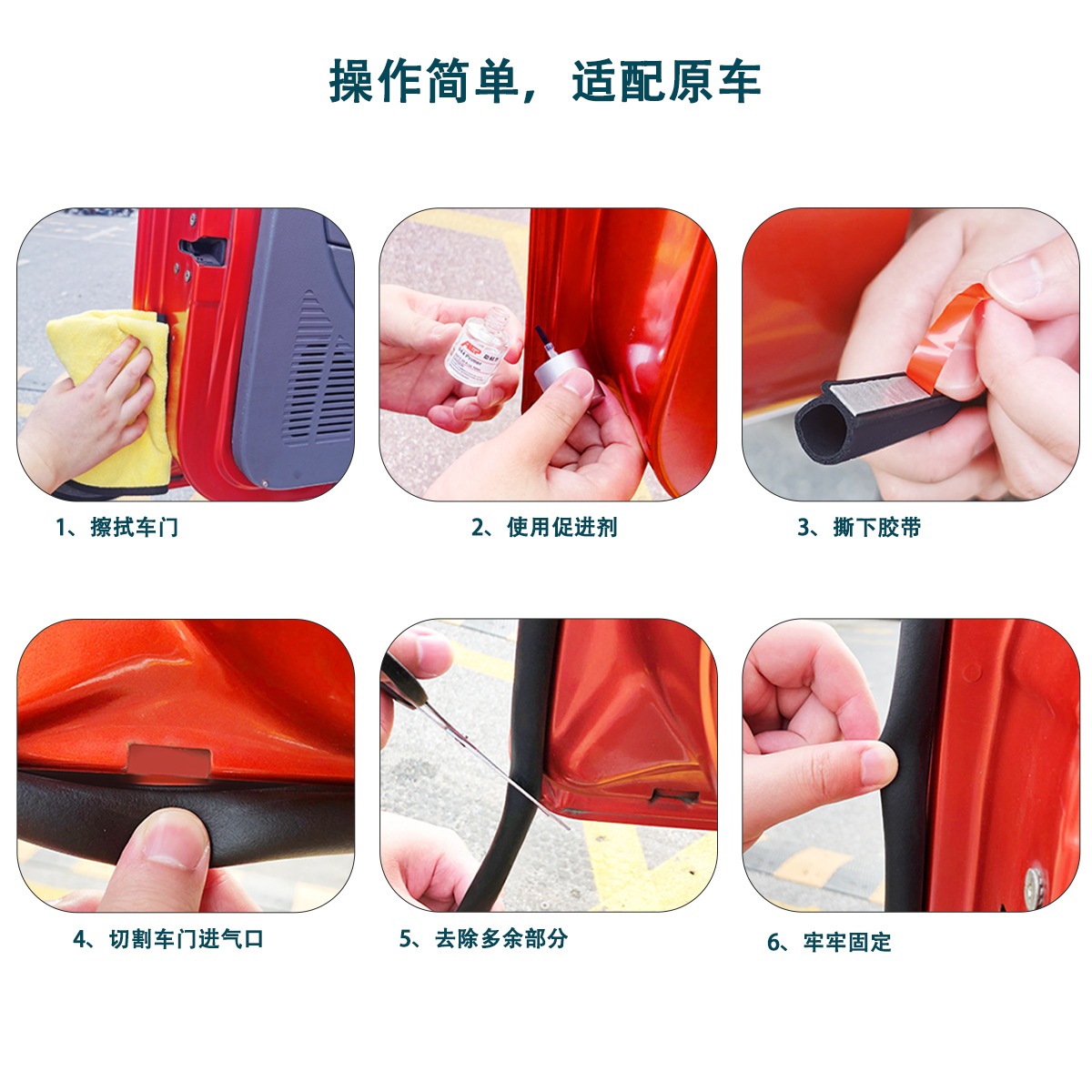 操作简单，适配原车

1、擦拭车门

2、使用促进剂

3、撕下胶带

4、切割车门进气口

5、去除多余部分

6、牢牢固定