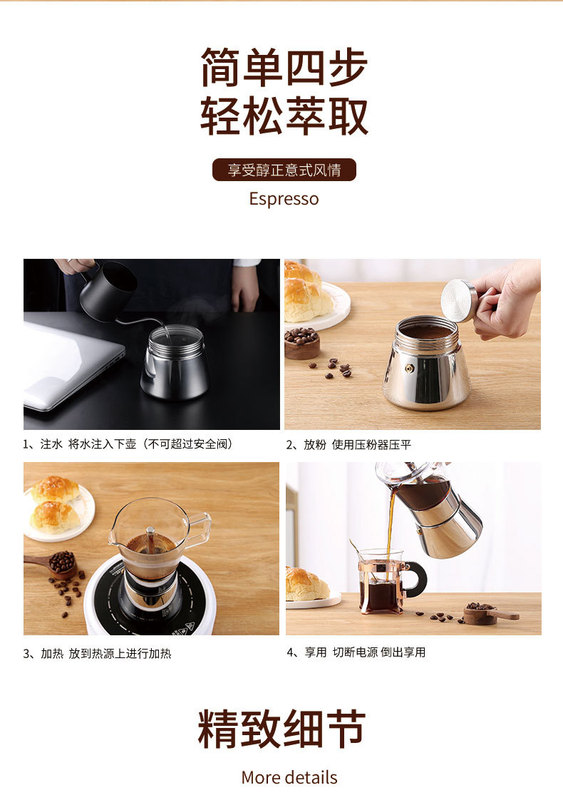 简单四步
轻松萃取

享受醇正意式风情

Espresso

1、注水 将水注入下壶（不可超过安全阀）

2、放粉 使用压粉器压平

3、加热 放到热源上进行加热

4、享用 切断电源 倒出享用

精致细节

More details