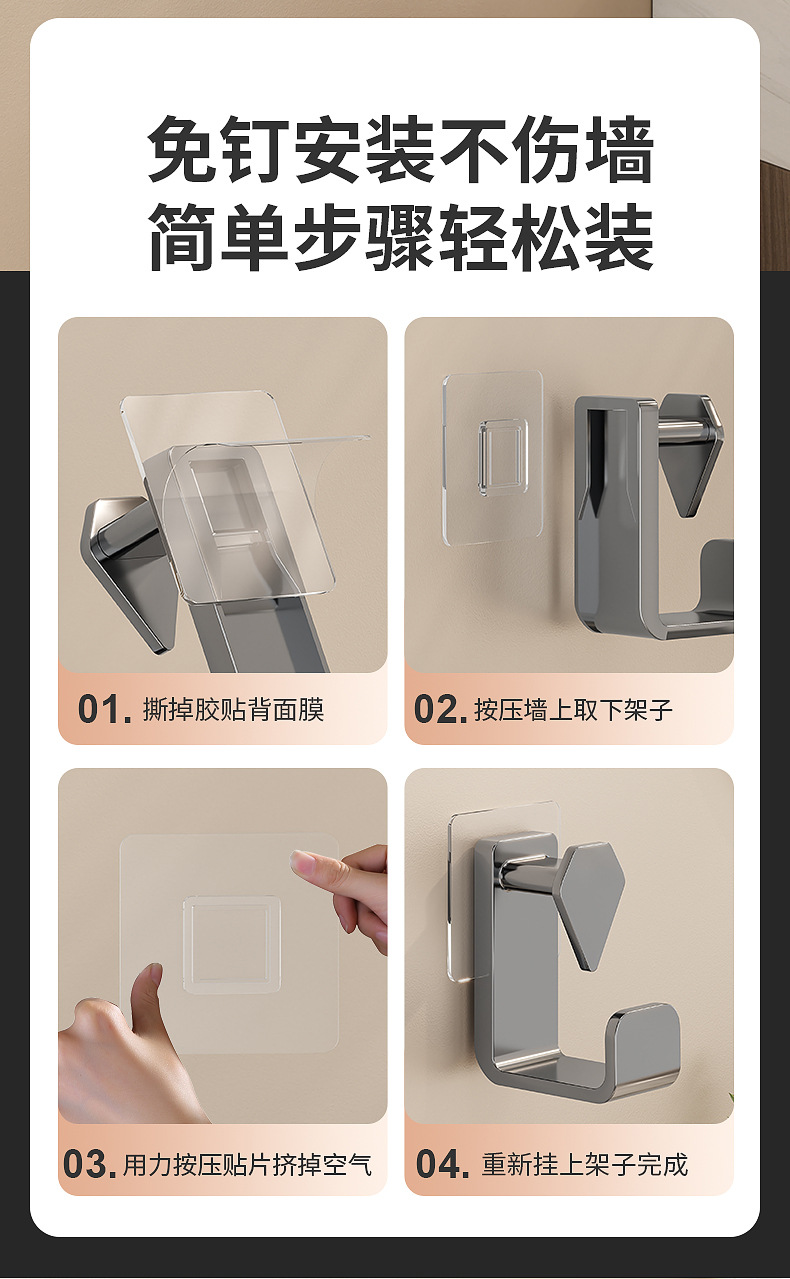 免钉安装不伤墙
简单步骤轻松装

01. 撕掉胶贴背面膜

02. 按压墙上取下架子

03. 用力按压贴片挤掉空气

04. 重新挂上架子完成