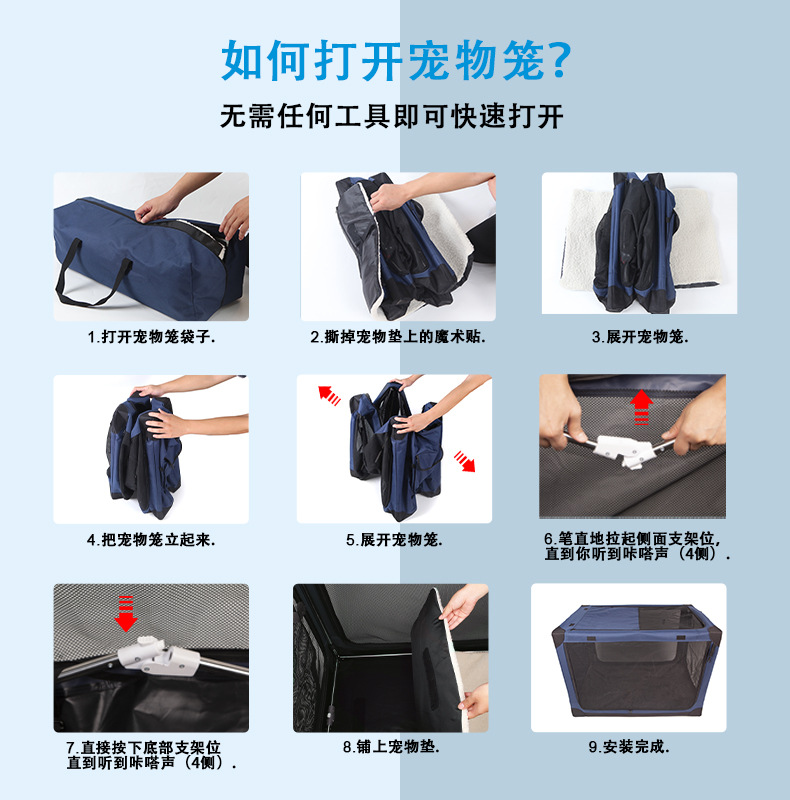 如何打开宠物笼?

无需任何工具即可快速打开

1.打开宠物笼袋子.

2.撕掉宠物垫上的魔术贴.

3.展开宠物笼.

4.把宠物笼立起来.

5.展开宠物笼.

6.笔直地拉起侧面支架位,直到你听到咔嗒声（4侧）.

7.直接按下底部支架位直到听到咔嗒声（4侧）.

8.铺上宠物垫.

9.安装完成.