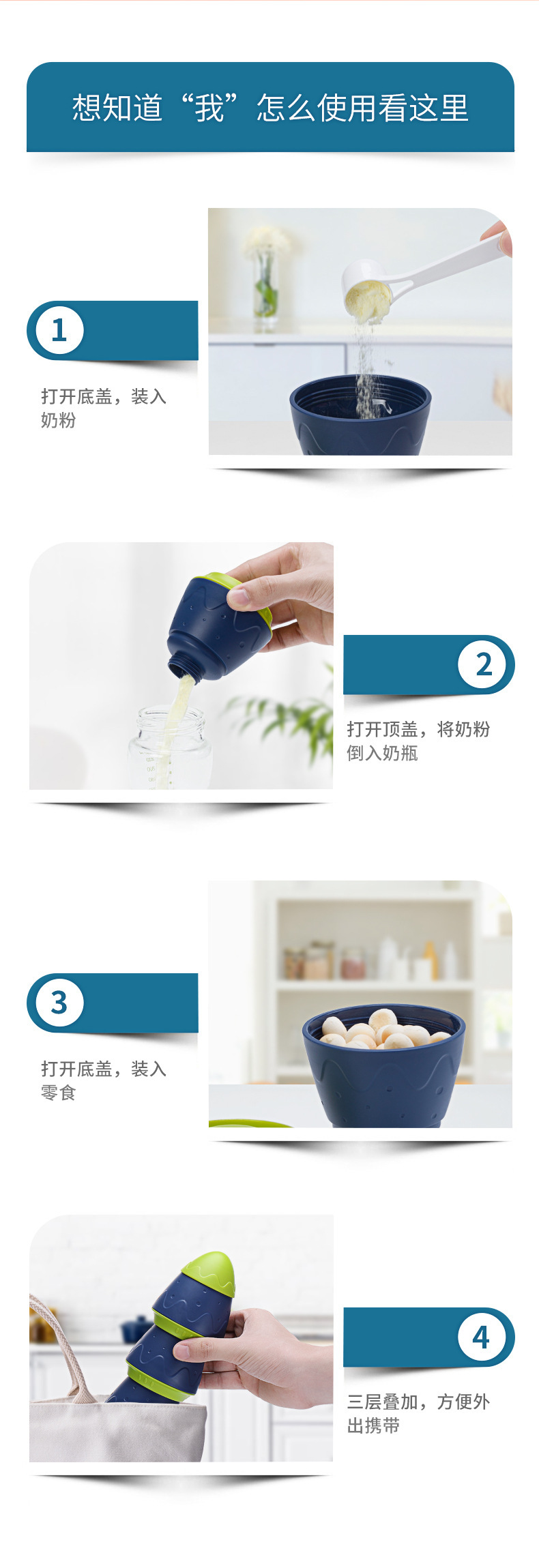 想知道“我”怎么使用看这里

1

打开底盖，装入奶粉

2

打开顶盖，将奶粉倒入奶瓶

3

打开底盖，装入零食

4

三层叠加，方便外出携带