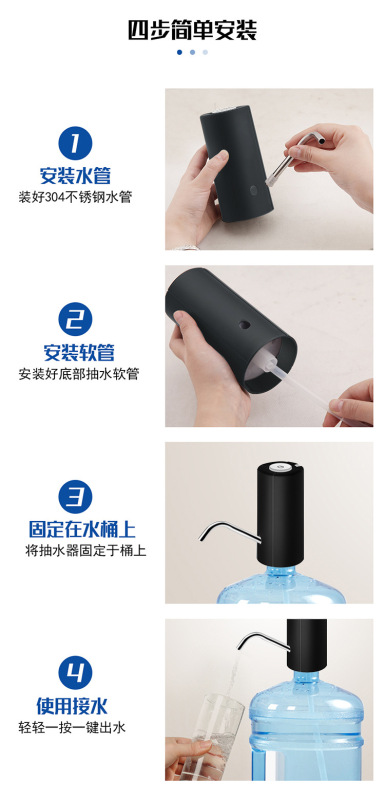 四步简单安装

1
安装水管
装好304不锈钢水管

2
安装软管
安装好底部抽水软管

3
固定在水桶上
将抽水器固定于桶上

4
使用接水
轻轻一按一键出水