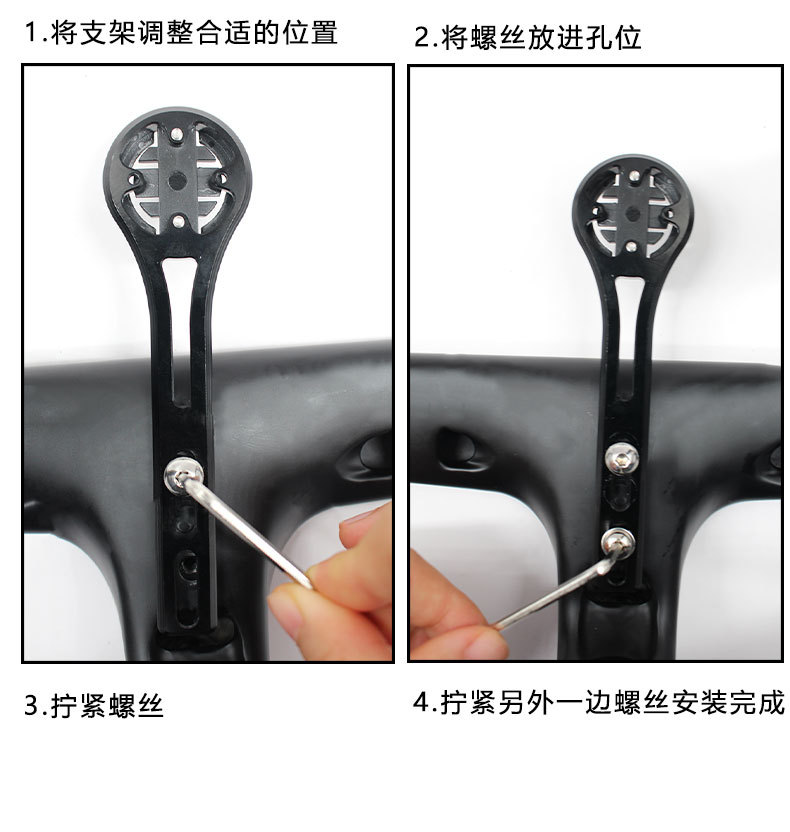 1.将支架调整合适的位置

2.将螺丝放进孔位

3.拧紧螺丝

4.拧紧另外一边螺丝安装完成