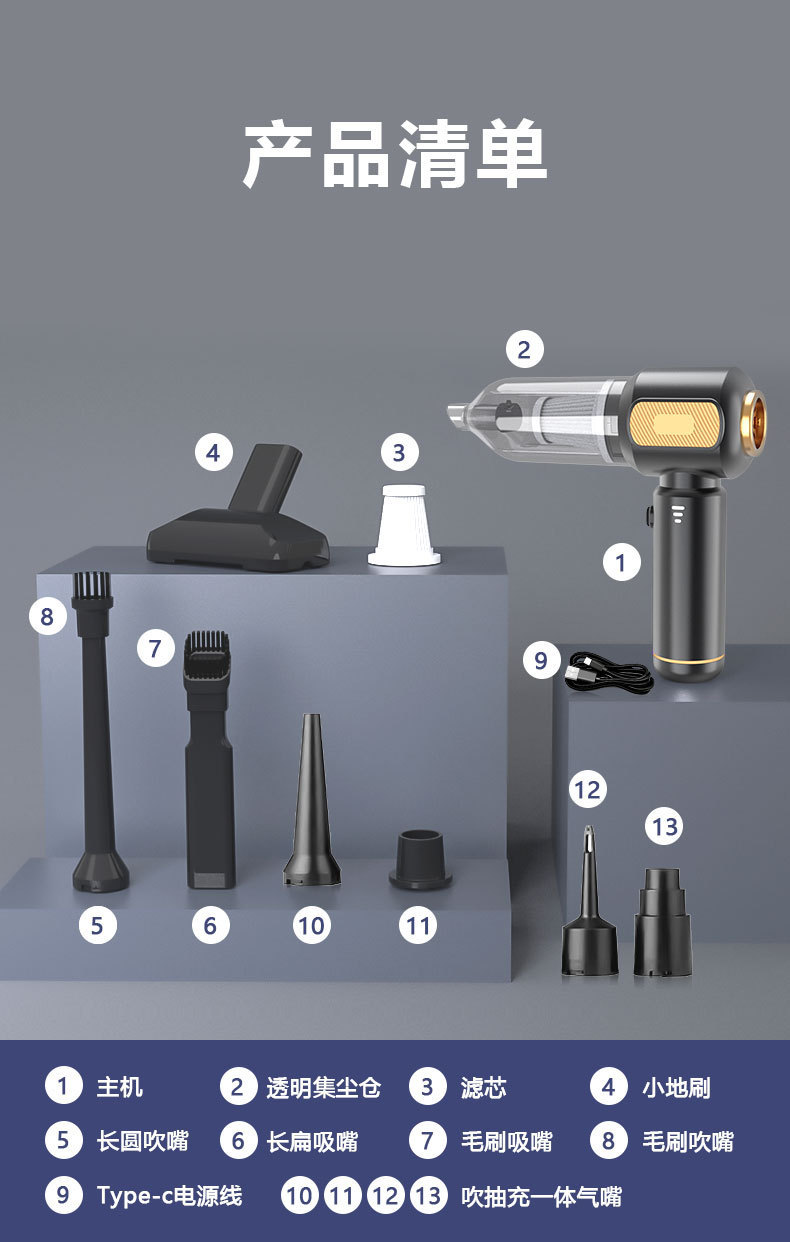 产品清单

2

4

3

1

8

7

9

12

13

5

6

10

11

1 主机 2 透明集尘仓 3 滤芯 4 小地刷

5 长圆吹嘴 6 长扁吸嘴 7 毛刷吸嘴 8 毛刷吹嘴

9 Type-c电源线 10 11 12 13 吹抽充一体气嘴