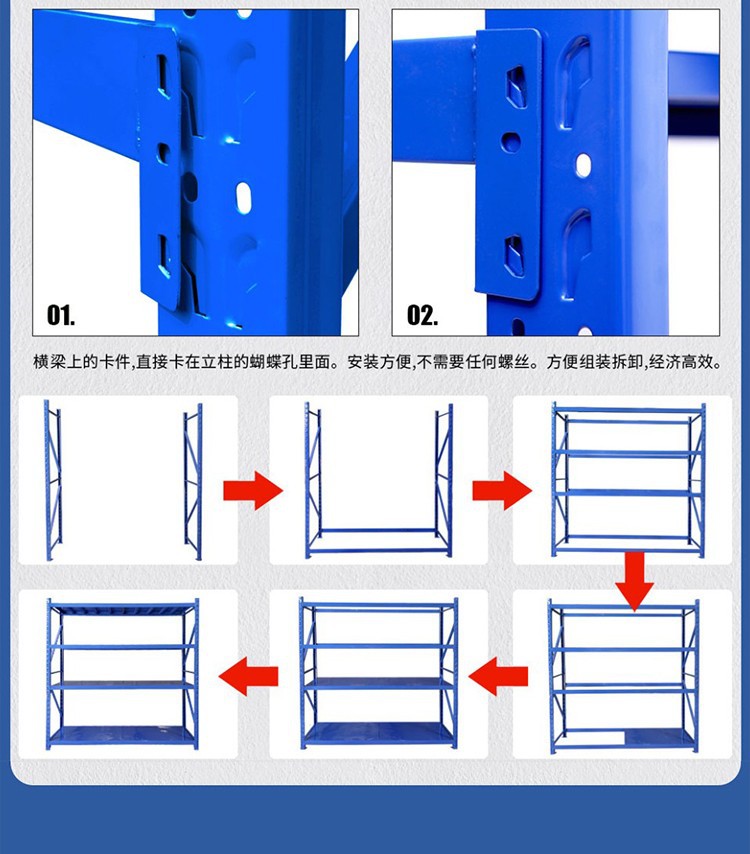 01.

02.

横梁上的卡件,直接卡在立柱的蝴蝶孔里面。安装方便,不需要任何螺丝。方便组装拆卸,经济高效。