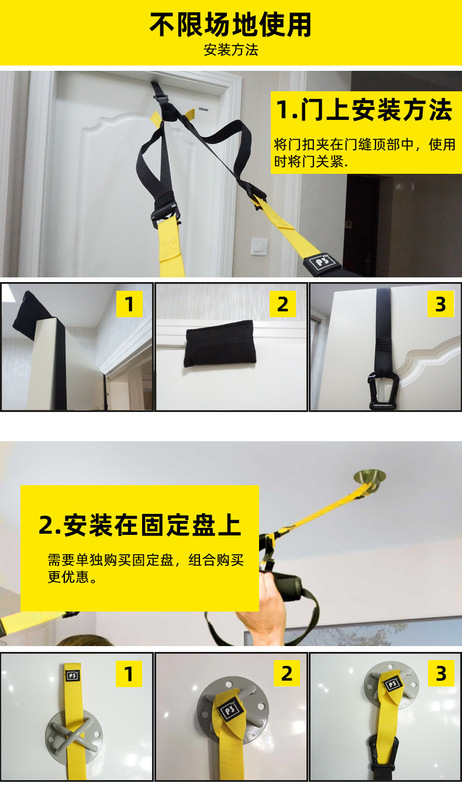 不限场地使用

安装方法

1.门上安装方法

将门扣夹在门缝顶部中，使用时将门关紧.

P3

1

2

3

2.安装在固定盘上

需要单独购买固定盘，组合购买更优惠。

P3

1

P3

2

P3

3