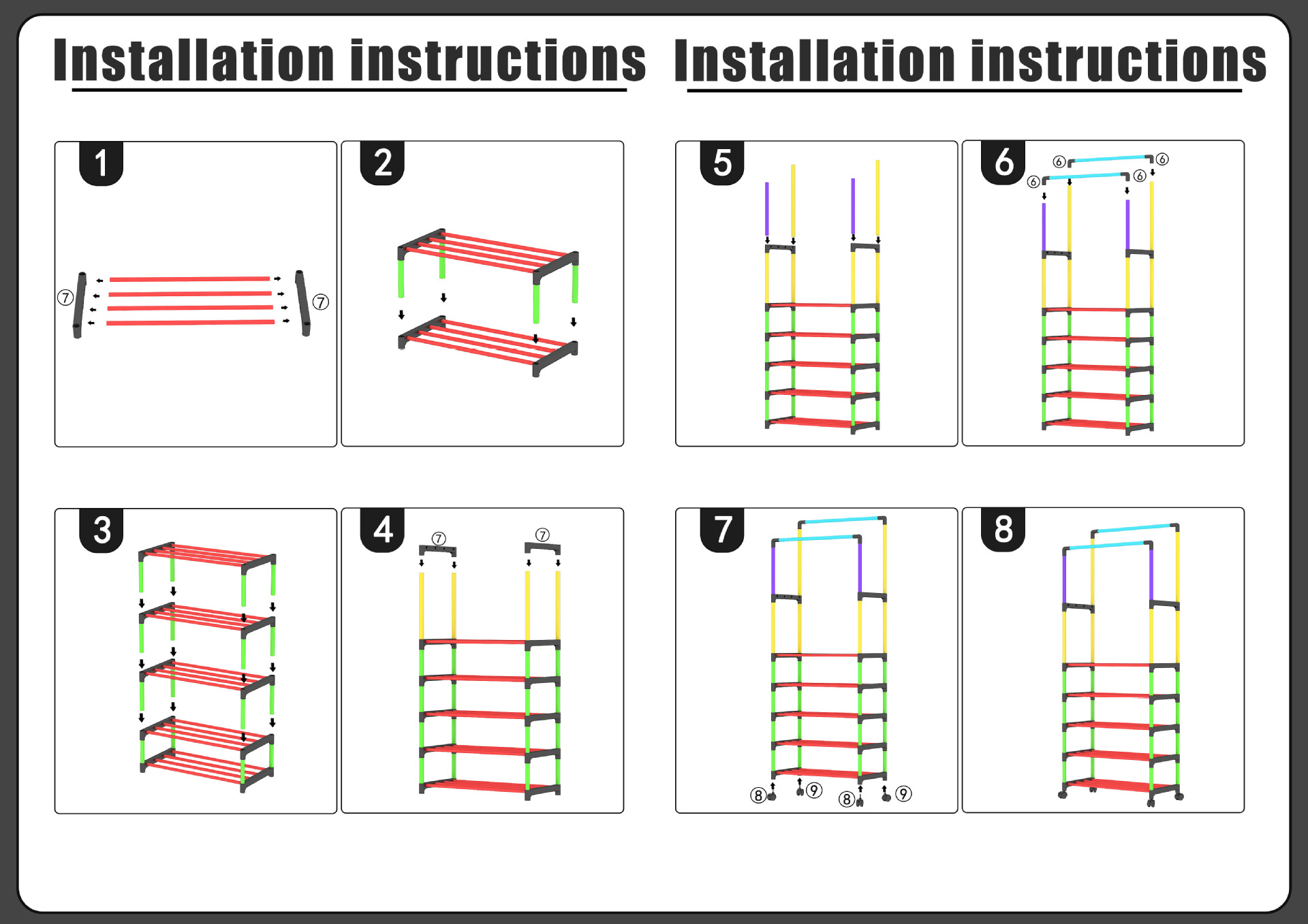 Installation instructions

1

⑦ ⑦

2

3

4

⑦ ⑦

Installation instructions

5

6

⑥ ⑥ ⑥ ⑥

7

⑧ ⑨ ⑧ ⑨

8