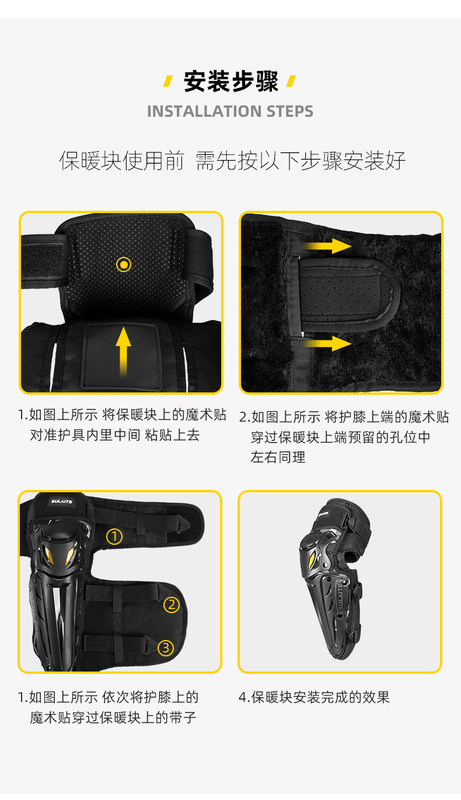 安装步骤
INSTALLATION STEPS

保暖块使用前 需先按以下步骤安装好

1.如图上所示 将保暖块上的魔术贴对准护具内里中间 粘贴上去

2.如图上所示 将护膝上端的魔术贴穿过保暖块上端预留的孔位中 左右同理

SULAITE

①
②
③

1.如图上所示 依次将护膝上的魔术贴穿过保暖块上的带子

4.保暖块安装完成的效果